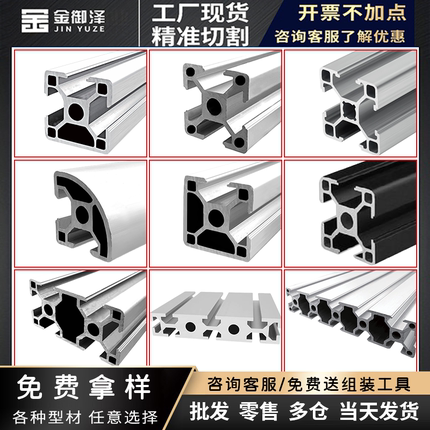 金御泽
JIN YUZE

工厂现货
精准切割

开票不加点
咨询客服了解优惠

免费拿样
各种型材 任意选择

咨询客服/免费送组装工具
批发 零售 多仓 当天发货