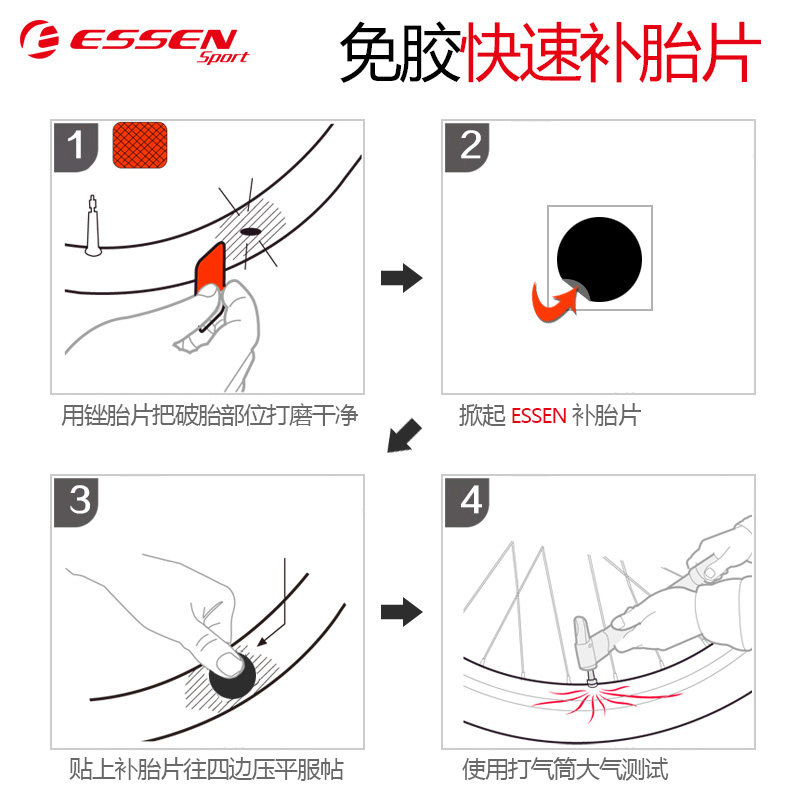 ESSEN Sport

免胶快速补胎片

1

用锉胎片把破胎部位打磨干净

2

掀起 ESSEN 补胎片

3

贴上补胎片往四边压平服帖

4

使用打气筒大气测试