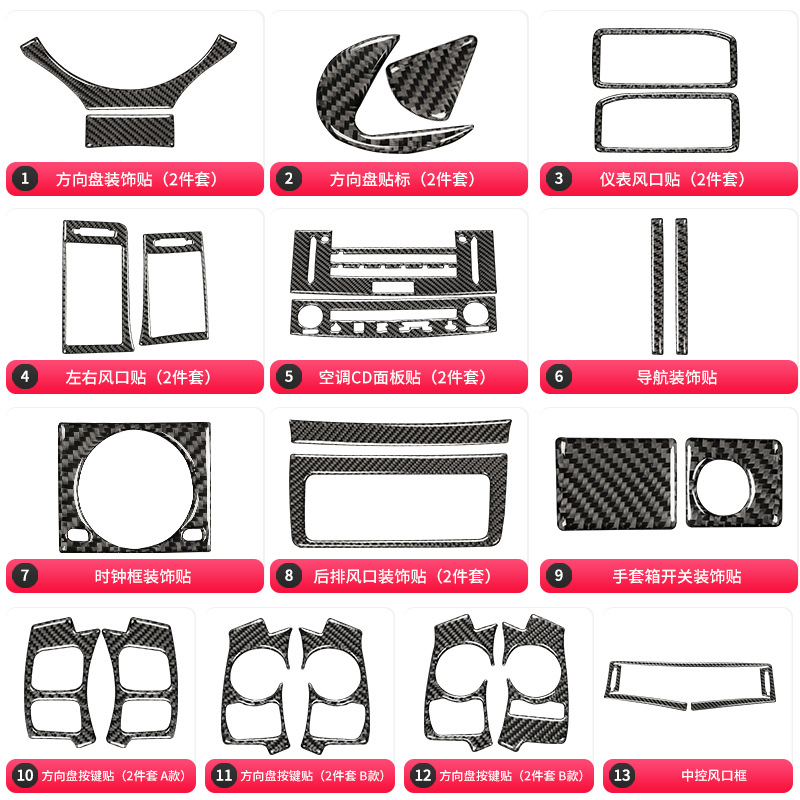 1 方向盘装饰贴（2件套）

2 方向盘贴标（2件套）

3 仪表风口贴（2件套）

4 左右风口贴（2件套）

5 空调CD面板贴（2件套）

6 导航装饰贴

7 时钟框装饰贴

8 后排风口装饰贴（2件套）

9 手套箱开关装饰贴

10 方向盘按键贴（2件套 A款）

11 方向盘按键贴（2件套 B款）

12 方向盘按键贴（2件套 B款）

13 中控风口框