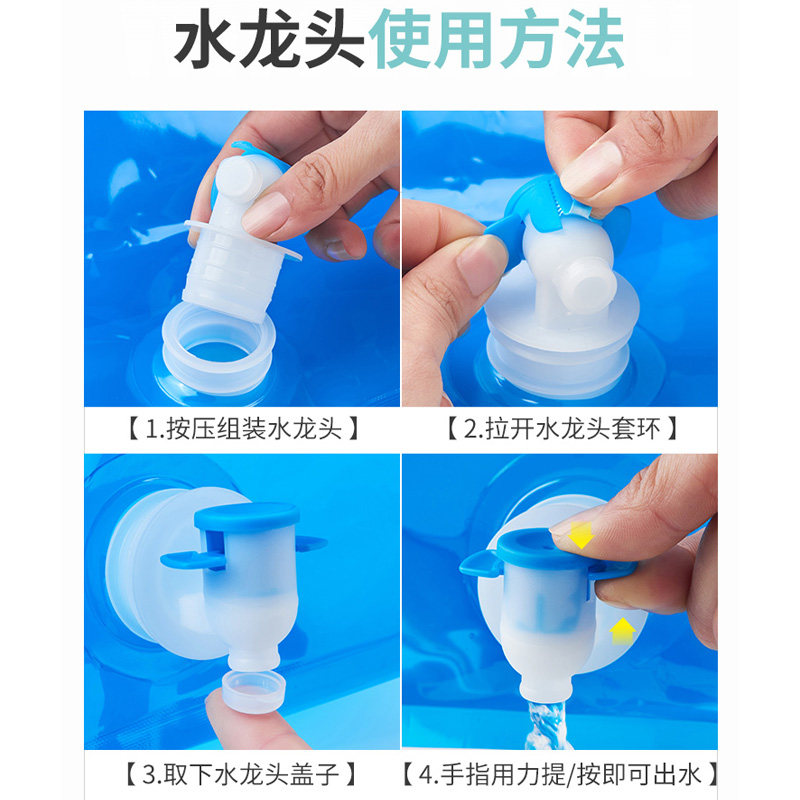 水龙头使用方法

【1.按压组装水龙头】

【2.拉开水龙头套环】

【3.取下水龙头盖子】

【4.手指用力提/按即可出水】