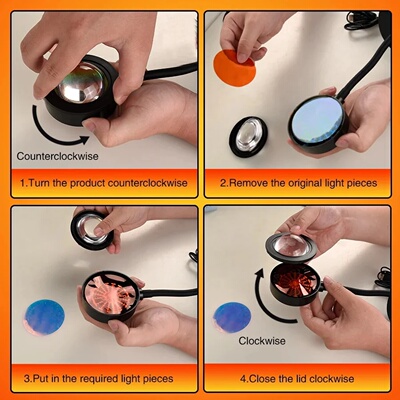 Counterclockwise

1.Turn the product counterclockwise

2.Remove the original light pieces

3.Put in the required light pieces

Clockwise

4.Close the lid clockwise