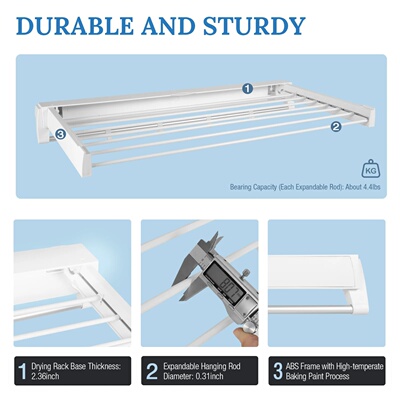 DURABLE AND STURDY

1

2

3

KG

Bearing Capacity (Each Expandable Rod): About 4.4lbs

8.07

1 Drying Rack Base Thickness: 2.36inch

2 Expandable Hanging Rod Diameter: 0.31inch

3 ABS Frame with High-temperate Baking Paint Process