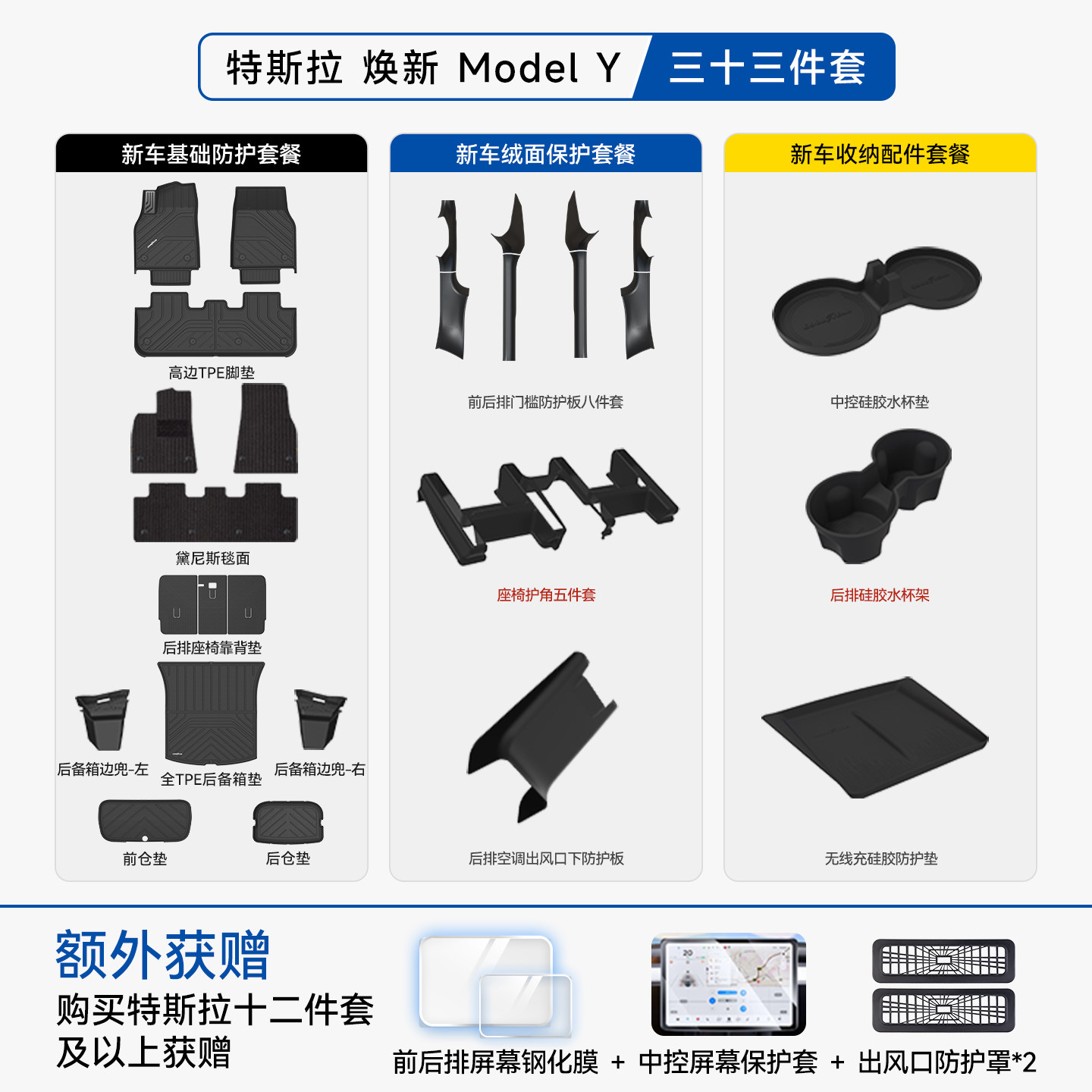 特斯拉 焕新 Model Y 三十三件套

新车基础防护套餐

高边TPE脚垫

黛尼斯毯面

后排座椅靠背垫

后备箱边兜-左

全TPE后备箱垫

后备箱边兜-右

前仓垫

后仓垫

新车绒面保护套餐

前后排门槛防护板八件套

座椅护角五件套

后排空调出风口下防护板

新车收纳配件套餐

中控硅胶水杯垫

后排硅胶水杯架

无线充硅胶防护垫

额外获赠

购买特斯拉十二件套及以上获赠

前后排屏幕钢化膜 + 中控屏幕保护套 + 出风口防护罩*2