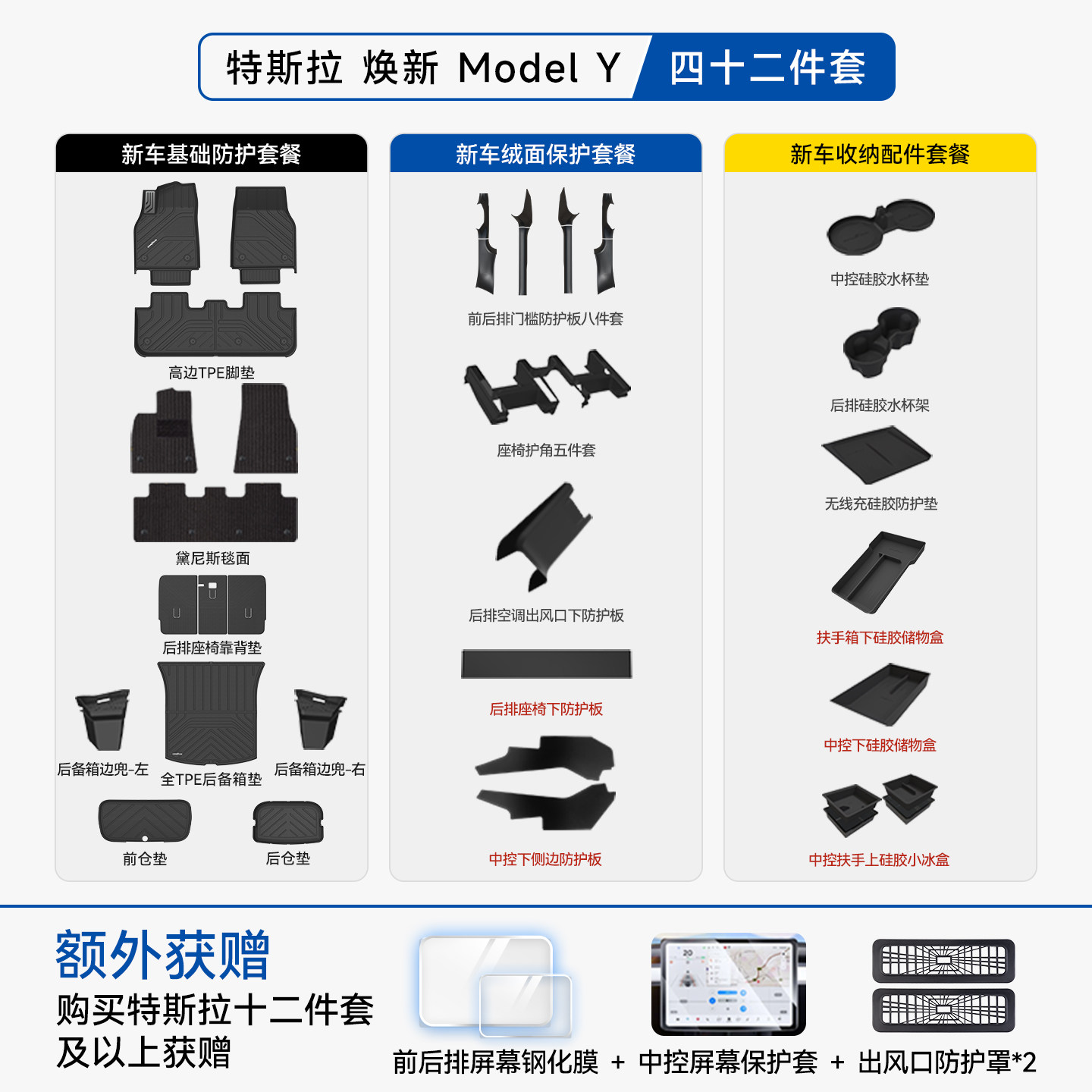 特斯拉 焕新 Model Y 四十二件套

新车基础防护套餐

高边TPE脚垫

黛尼斯毯面

后排座椅靠背垫

后备箱边兜-左

全TPE后备箱垫

后备箱边兜-右

前仓垫

后仓垫

新车绒面保护套餐

前后排门槛防护板八件套

座椅护角五件套

后排空调出风口下防护板

后排座椅下防护板

中控下侧边防护板

新车收纳配件套餐

中控硅胶水杯垫

后排硅胶水杯架

无线充硅胶防护垫

扶手箱下硅胶储物盒

中控下硅胶储物盒

中控扶手上硅胶小冰盒

额外获赠

购买特斯拉十二件套及以上获赠

前后排屏幕钢化膜 + 中控屏幕保护套 + 出风口防护罩*2