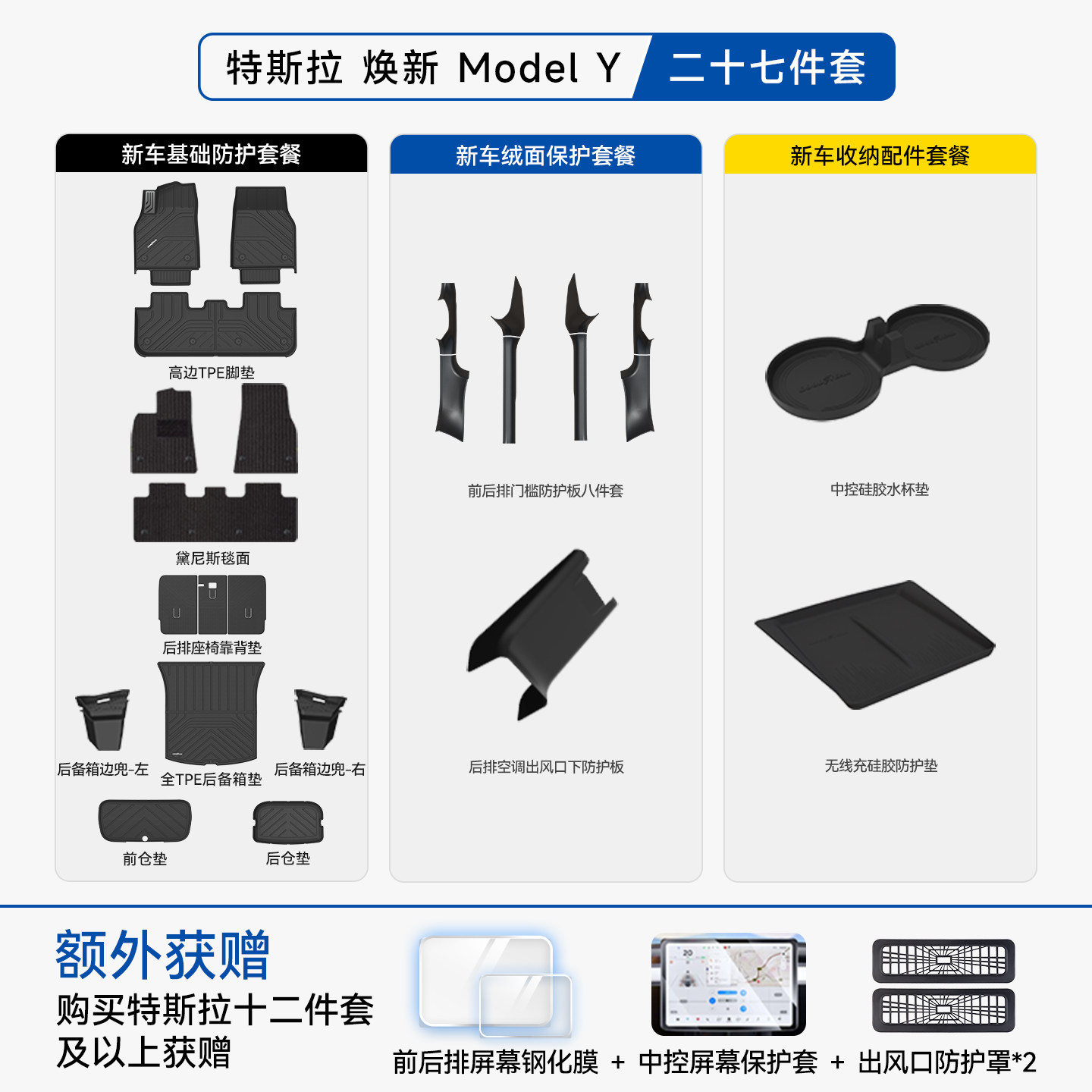 特斯拉 焕新 Model Y 二十七件套

新车基础防护套餐

高边TPE脚垫

黛尼斯毯面

后排座椅靠背垫

后备箱边兜-左

全TPE后备箱垫

后备箱边兜-右

前仓垫

后仓垫

新车绒面保护套餐

前后排门槛防护板八件套

后排空调出风口下防护板

新车收纳配件套餐

中控硅胶水杯垫

无线充硅胶防护垫

额外获赠

购买特斯拉十二件套及以上获赠

前后排屏幕钢化膜 + 中控屏幕保护套 + 出风口防护罩*2