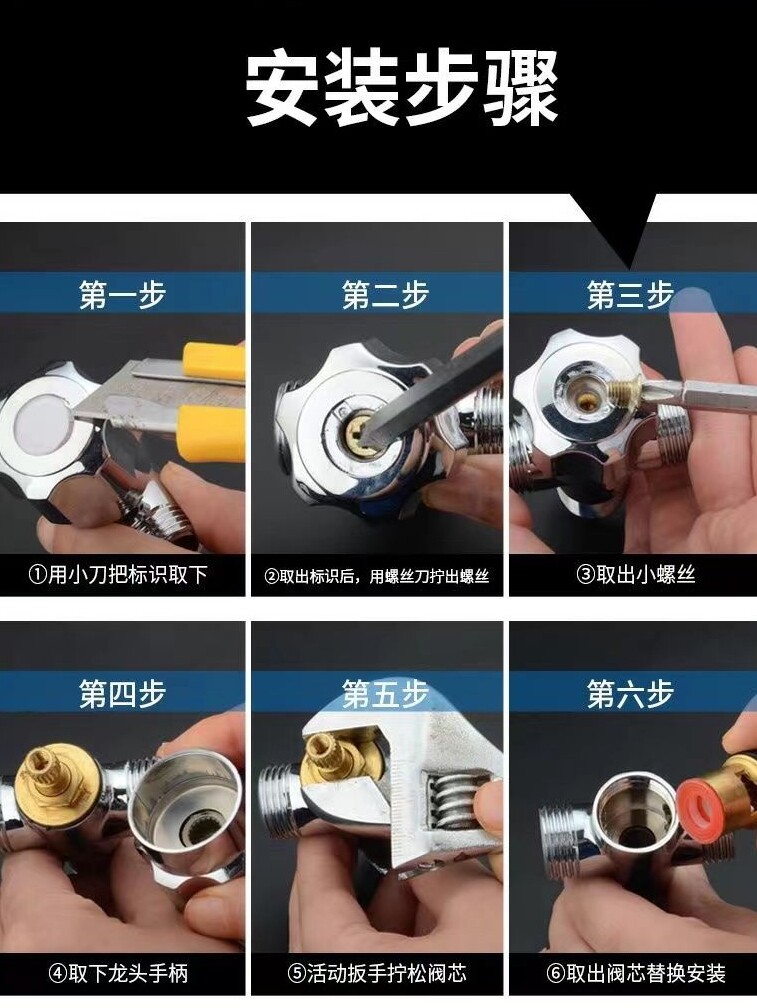 安装步骤

第一步

①用小刀把标识取下

第二步

②取出标识后，用螺丝刀拧出螺丝

第三步

③取出小螺丝

第四步

④取下龙头手柄

第五步

⑤活动扳手拧松阀芯

第六步

⑥取出阀芯替换安装