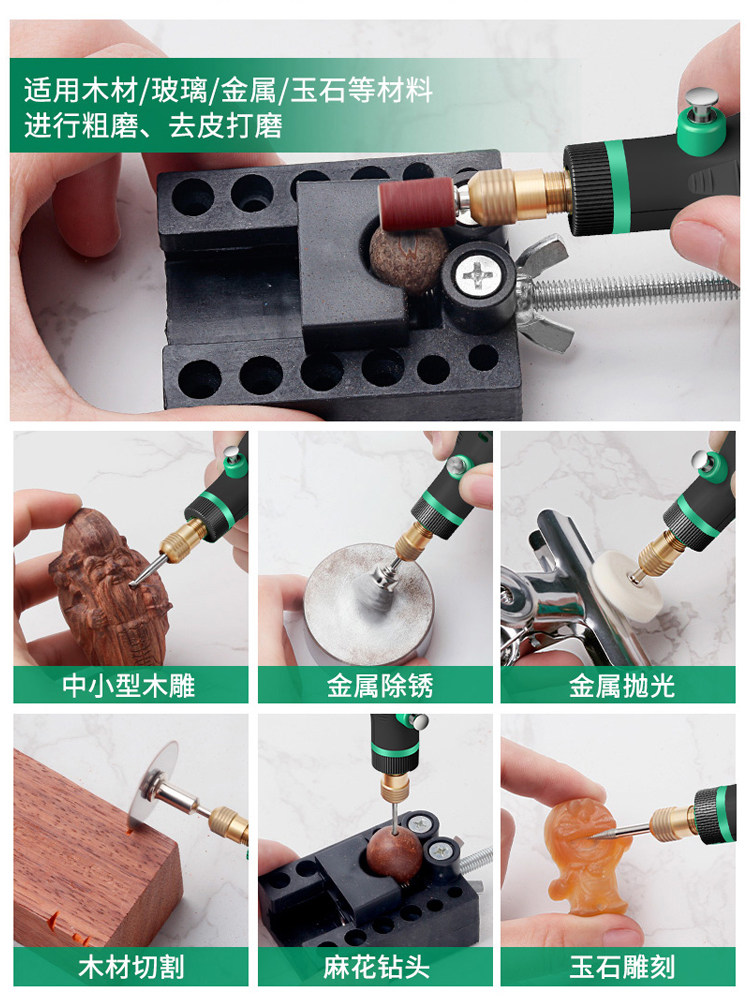 适用木材/玻璃/金属/玉石等材料
进行粗磨、去皮打磨

中小型木雕

金属除锈

金属抛光

木材切割

麻花钻头

玉石雕刻