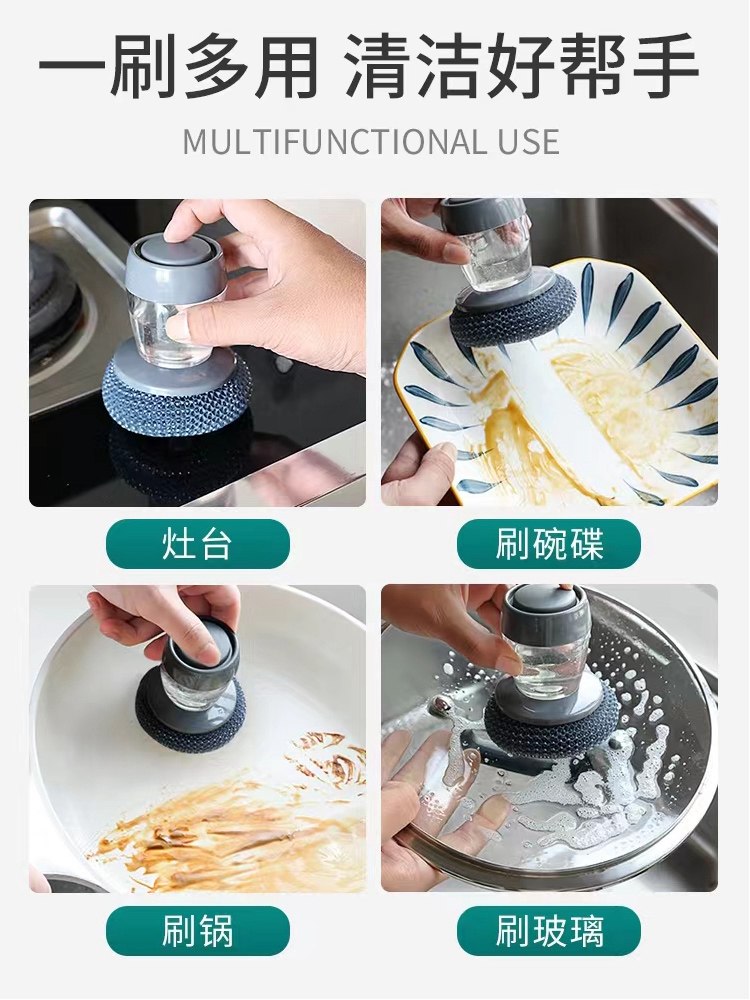 一刷多用 清洁好帮手
MULTIFUNCTIONAL USE

灶台

刷碗碟

刷锅

刷玻璃