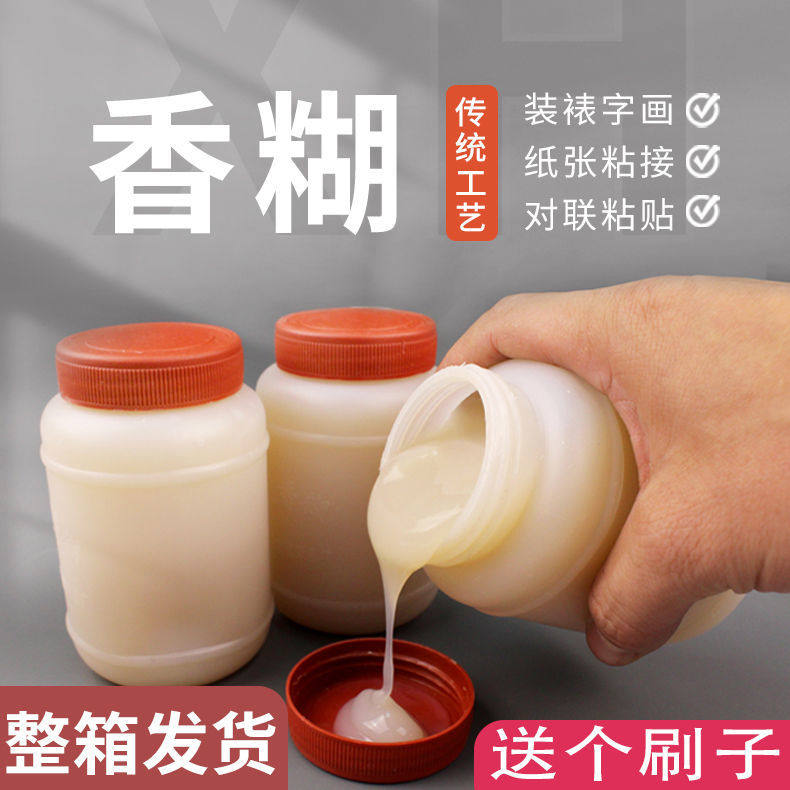 香糊

传统工艺

装裱字画

纸张粘接

对联粘贴

整箱发货

送个刷子