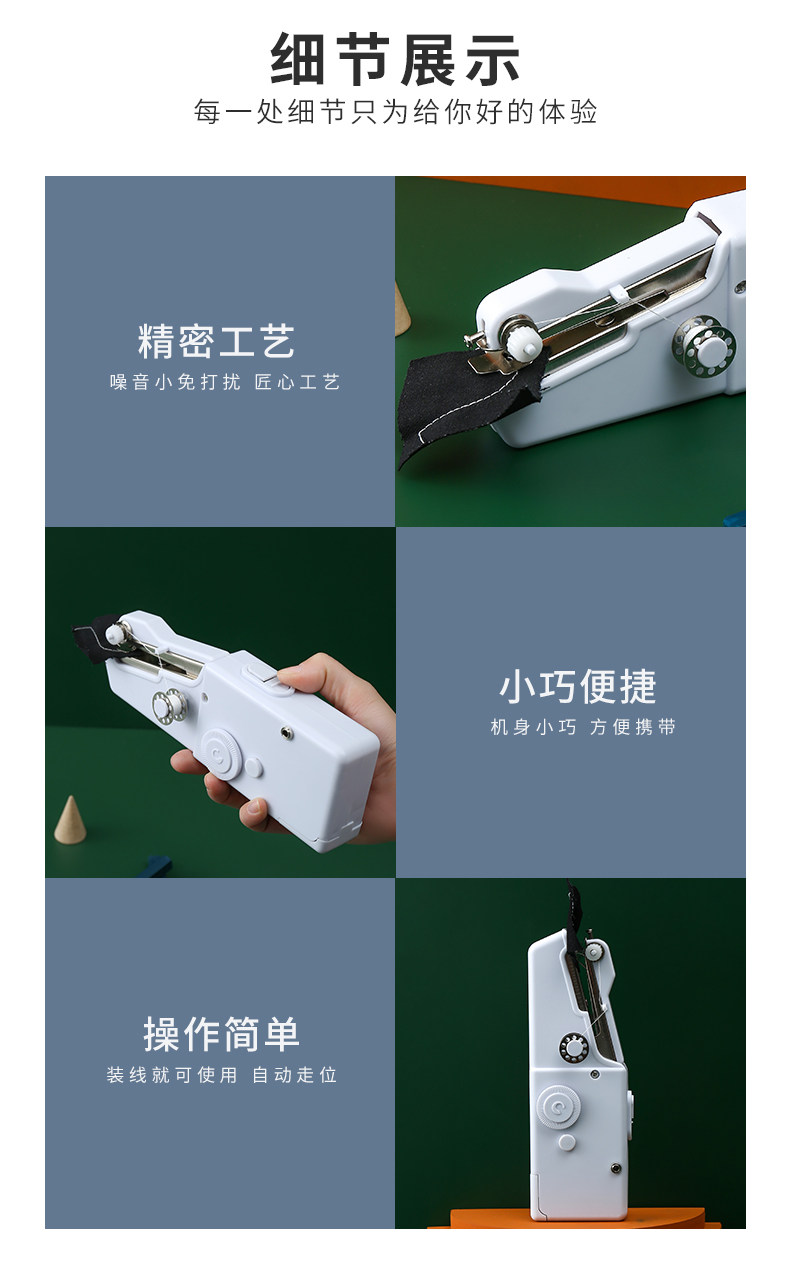 细节展示
每一处细节只为给你好的体验

精密工艺
噪音小免打扰 匠心工艺

小巧便捷
机身小巧 方便携带

操作简单
装线就可使用 自动走位