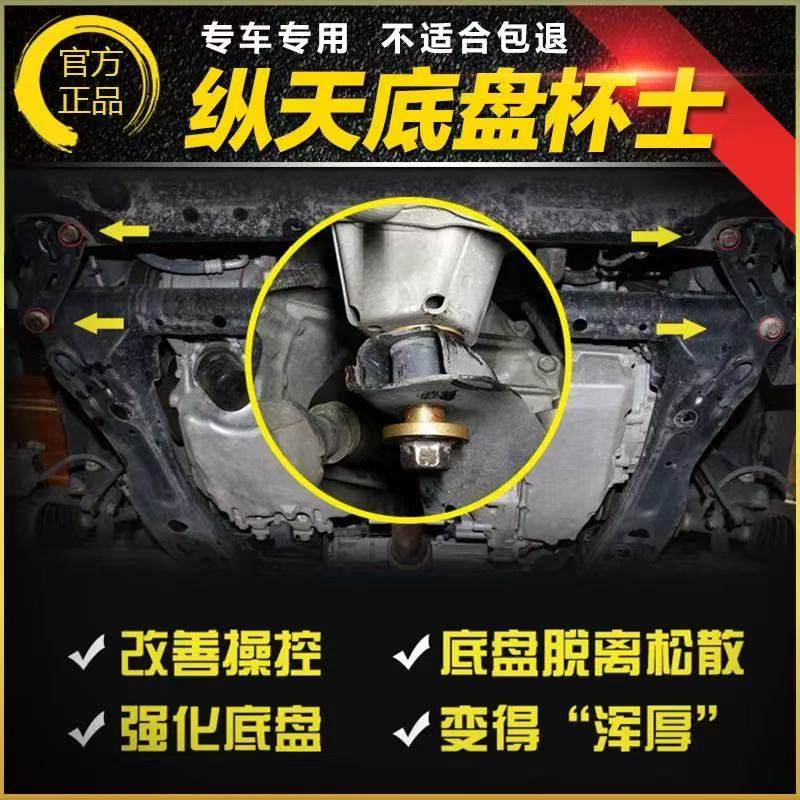 官方正品

专车专用 不适合包退

纵天底盘杯士

✓ 改善操控 ✓ 底盘脱离松散

✓ 强化底盘 ✓ 变得“浑厚”