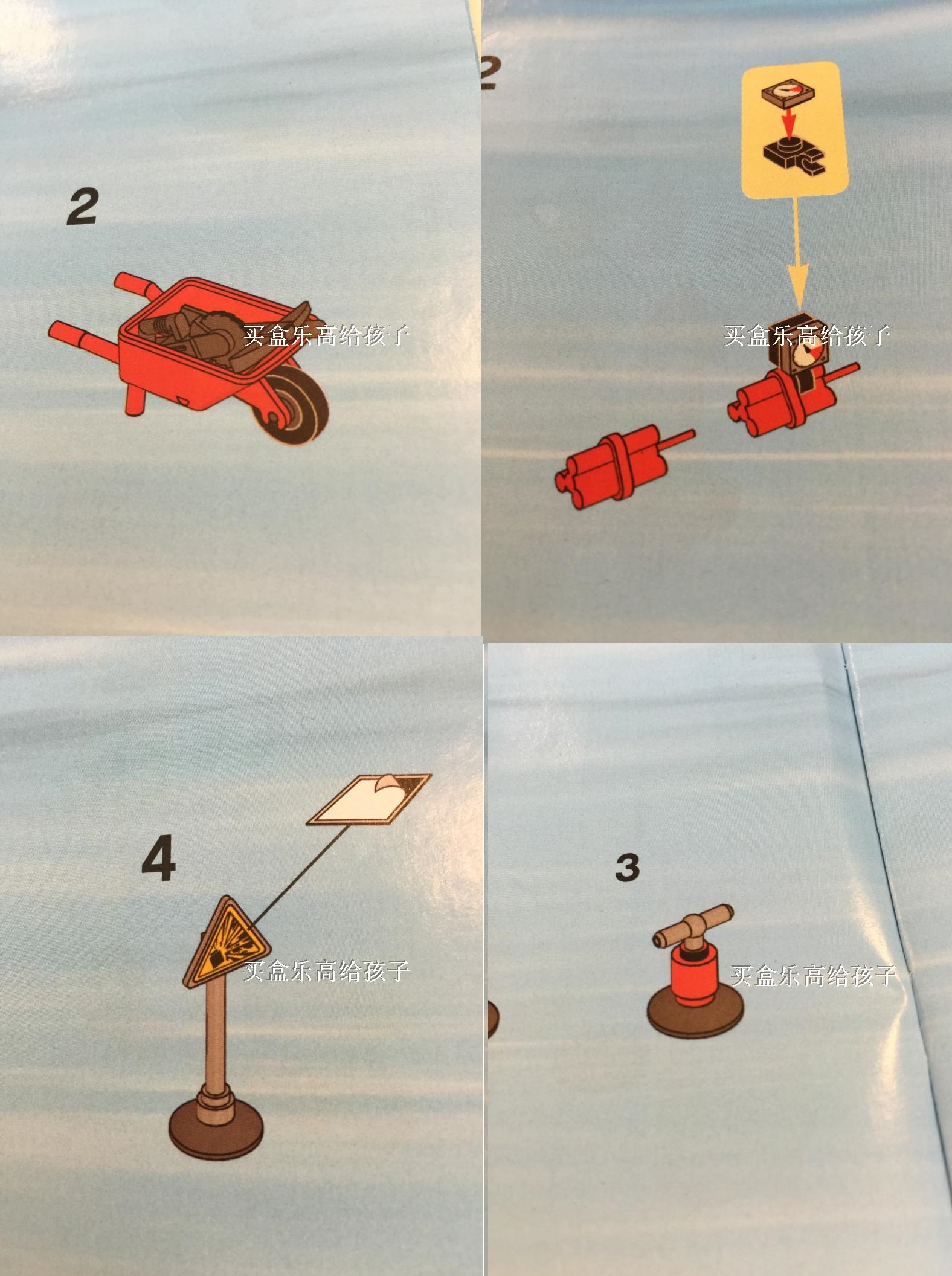 2

买盒乐高给孩子

2

买盒乐高给孩子

4

买盒乐高给孩子

3

买盒乐高给孩子