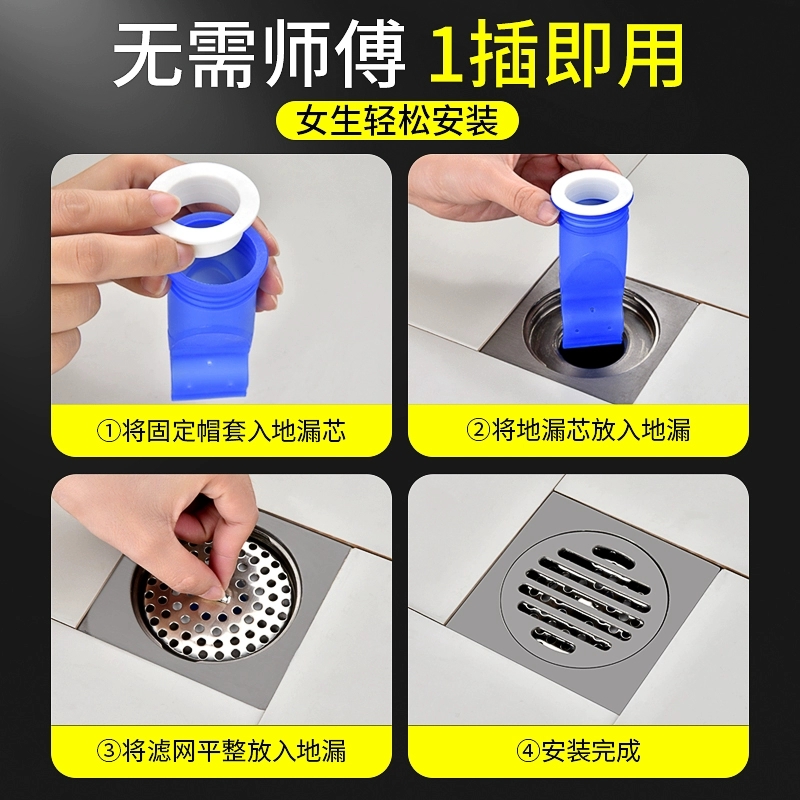 无需师傅 1插即用

女生轻松安装

①将固定帽套入地漏芯

②将地漏芯放入地漏

③将滤网平整放入地漏

④安装完成