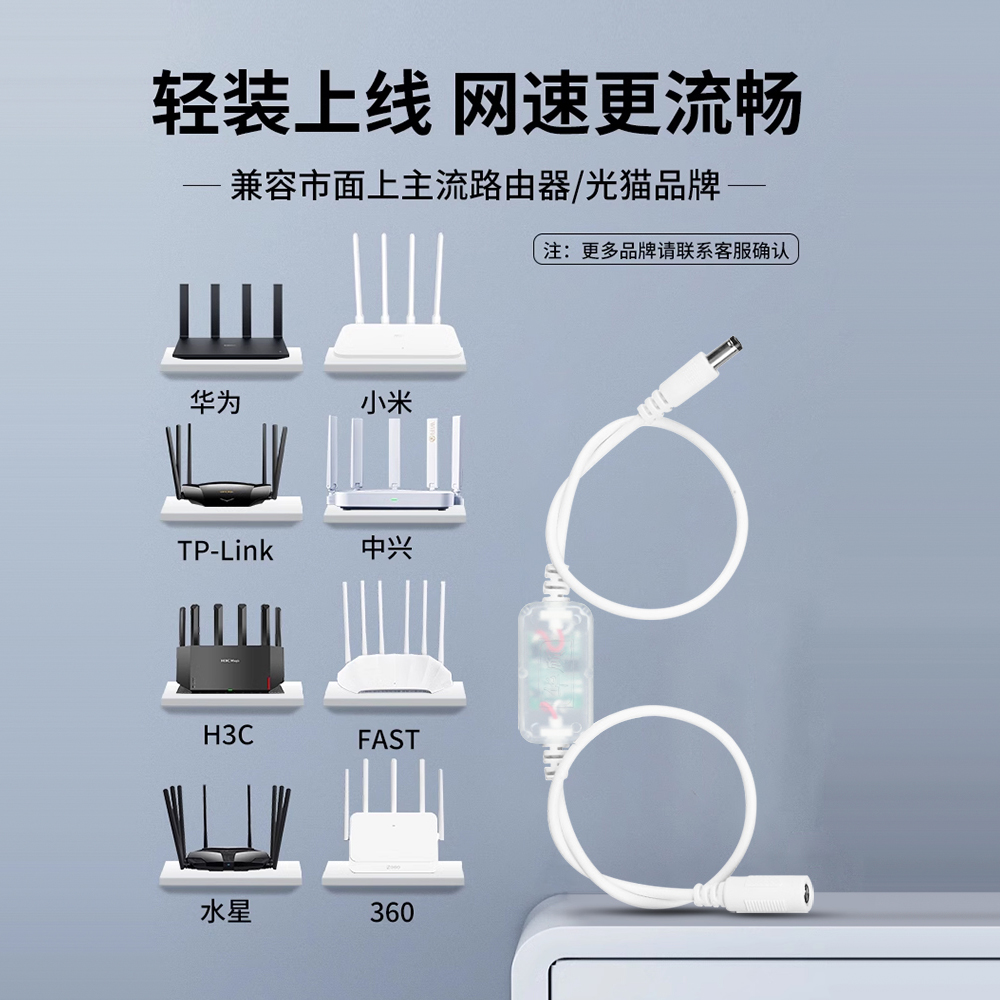 轻装上线 网速更流畅

— 兼容市面上主流路由器/光猫品牌 —

注：更多品牌请联系客服确认

华为

小米

TP-Link

中兴

H3C

FAST

水星

360