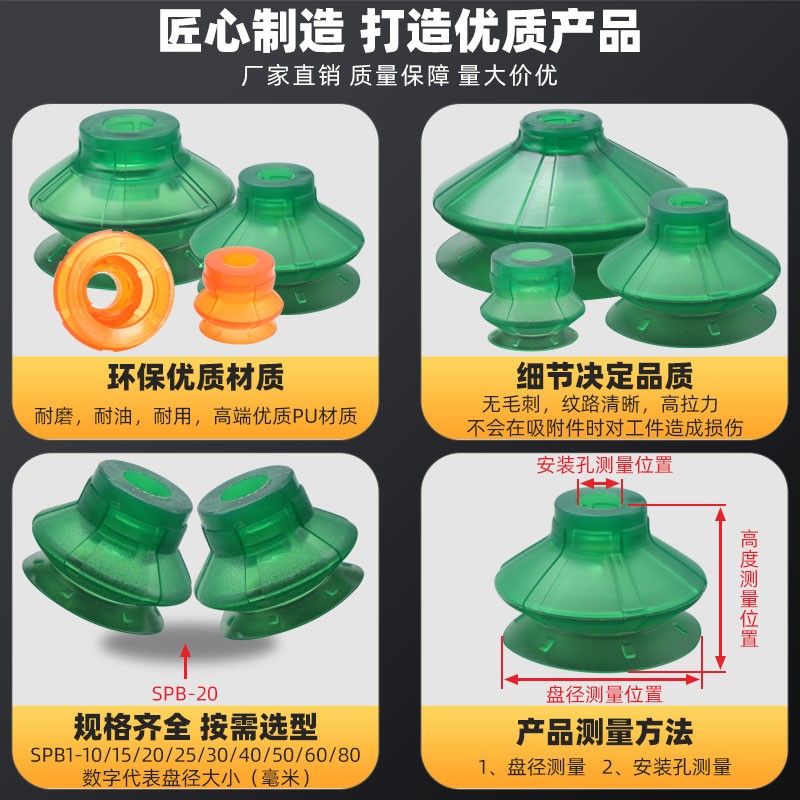 匠心制造 打造优质产品
厂家直销 质量保障 量大价优

环保优质材质
耐磨，耐油，耐用，高端优质PU材质

细节决定品质
无毛刺，纹路清晰，高拉力
不会在吸附件时对工件造成损伤

SPB-20
规格齐全 按需选型
SPB1-10/15/20/25/30/40/50/60/80
数字代表盘径大小（毫米）

安装孔测量位置
高度测量位置
盘径测量位置
产品测量方法
1、盘径测量 2、安装孔测量