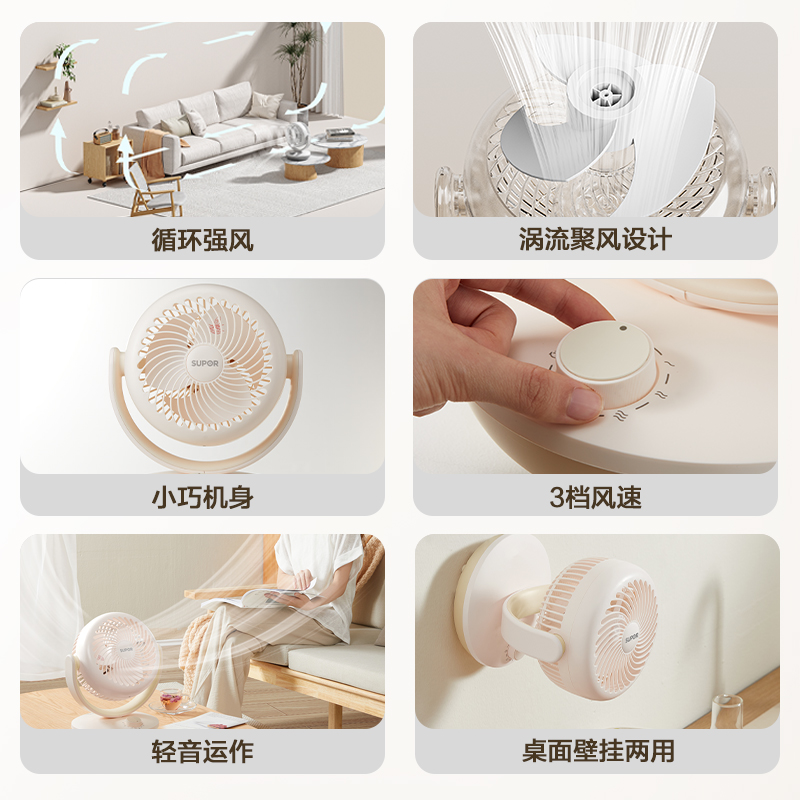 循环强风

涡流聚风设计

SUPOR

小巧机身

3档风速

SUPOR

轻音运作

SUPOR

桌面壁挂两用