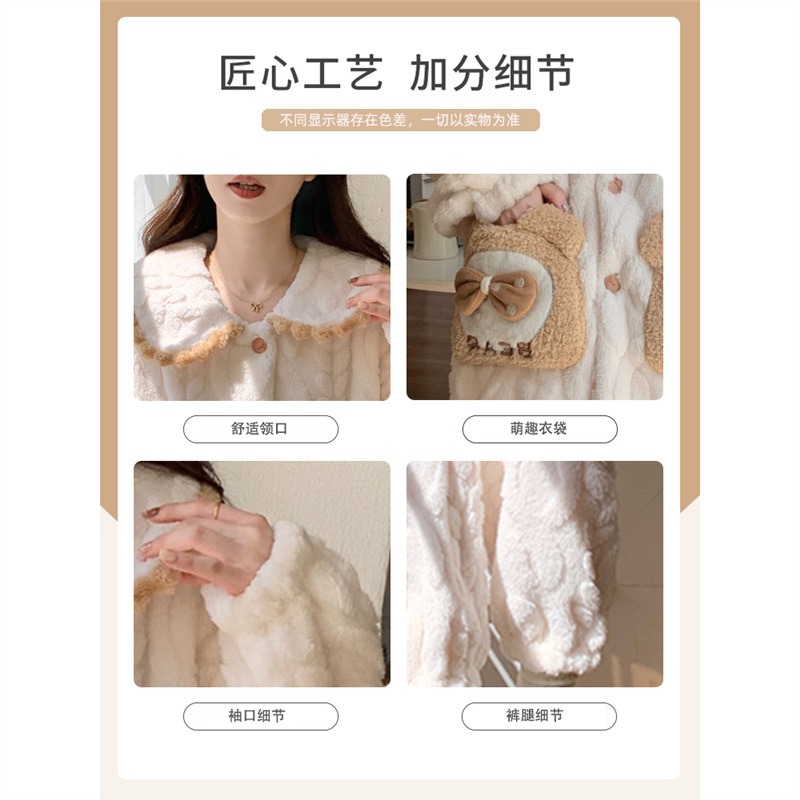 匠心工艺 加分细节

不同显示器存在色差，一切以实物为准

舒适领口

萌趣衣袋

袖口细节

裤腿细节