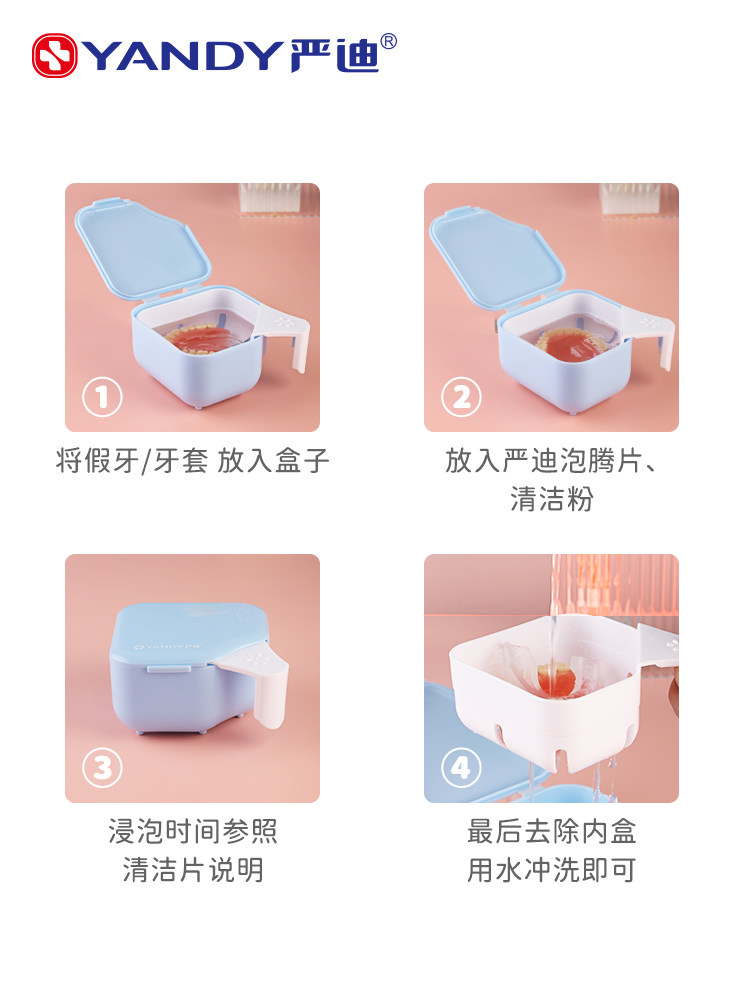 YANDY 严迪®

1

将假牙/牙套 放入盒子

2

放入严迪泡腾片、清洁粉

YANDY严迪

3

浸泡时间参照清洁片说明

4

最后去除内盒用水冲洗即可