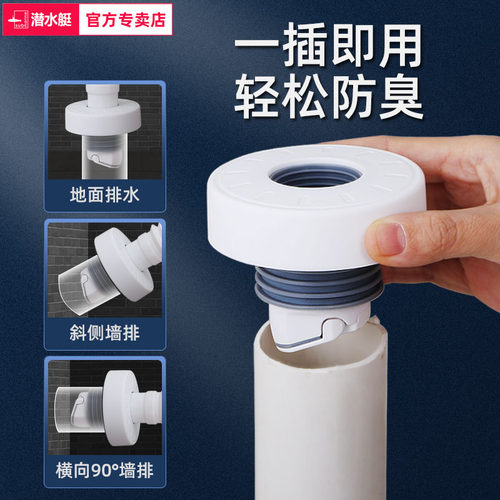 潜水艇 官方专卖店

一插即用
轻松防臭

地面排水

斜侧墙排

横向90°墙排