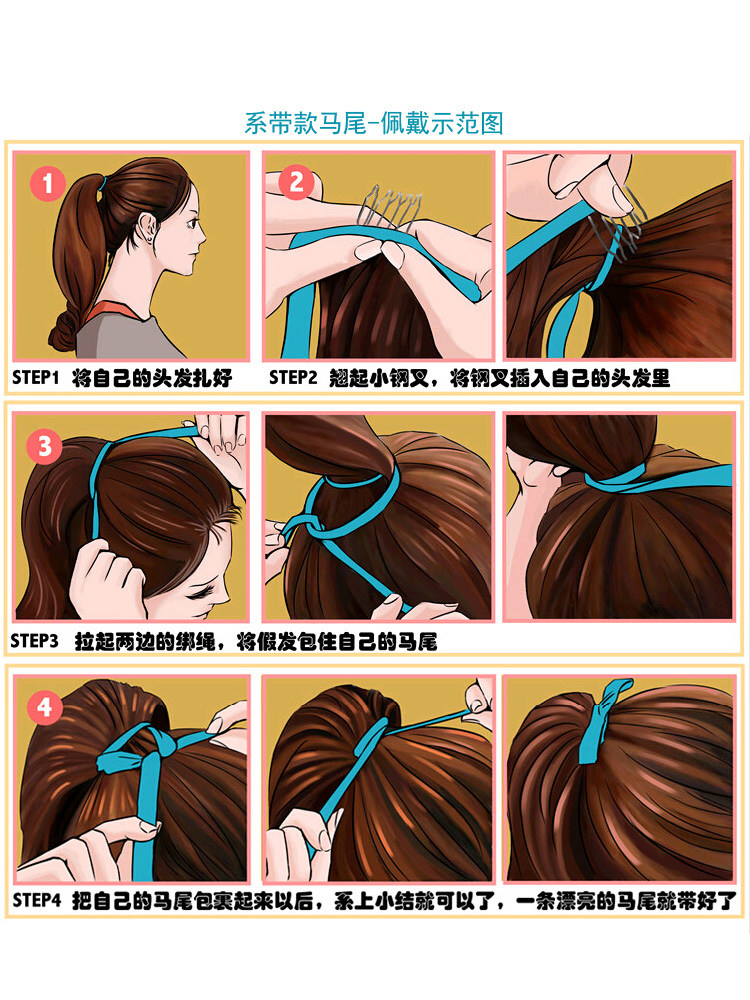 系带款马尾-佩戴示范图

1

2

STEP1 将自己的头发扎好

STEP2 翘起小钢叉，将钢叉插入自己的头发里

3

STEP3 拉起两边的绑绳，将假发包住自己的马尾

4

STEP4 把自己的马尾包裹起来以后，系上小结就可以了，一条漂亮的马尾就带好了