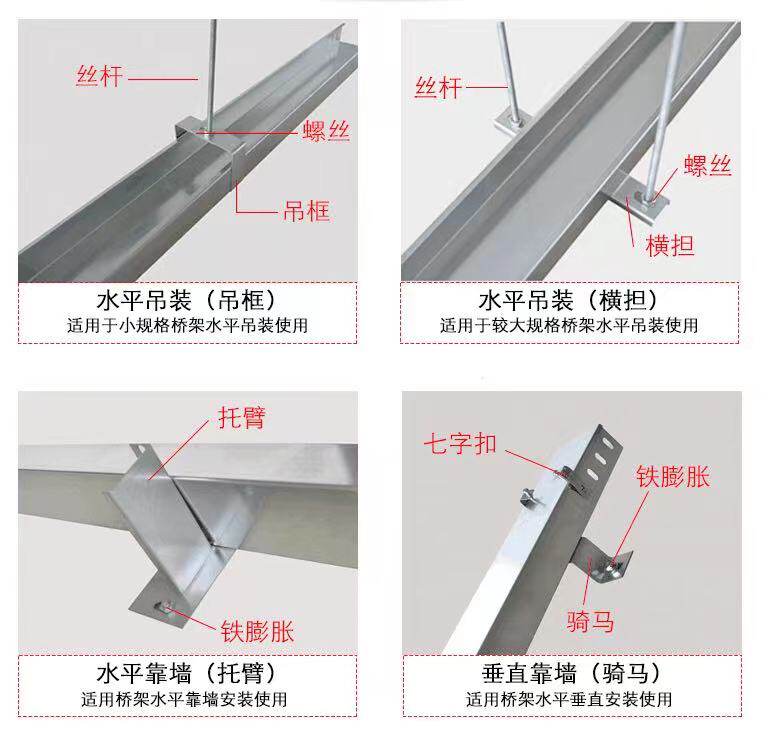 丝杆
螺丝
吊框

水平吊装（吊框）
适用于小规格桥架水平吊装使用

丝杆
螺丝
横担

水平吊装（横担）
适用于较大规格桥架水平吊装使用

托臂
铁膨胀

水平靠墙（托臂）
适用桥架水平靠墙安装使用

七字扣
铁膨胀
骑马

垂直靠墙（骑马）
适用桥架水平垂直安装使用