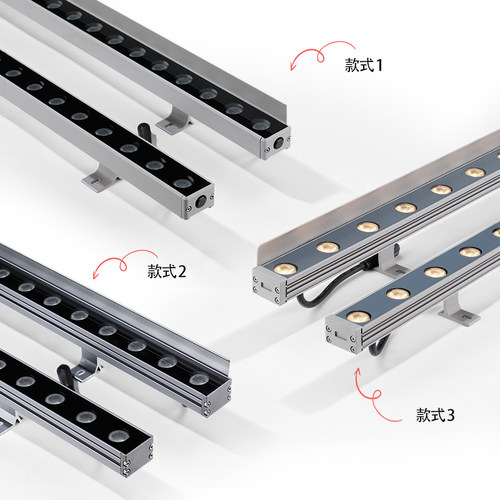 款式1

款式2

款式3