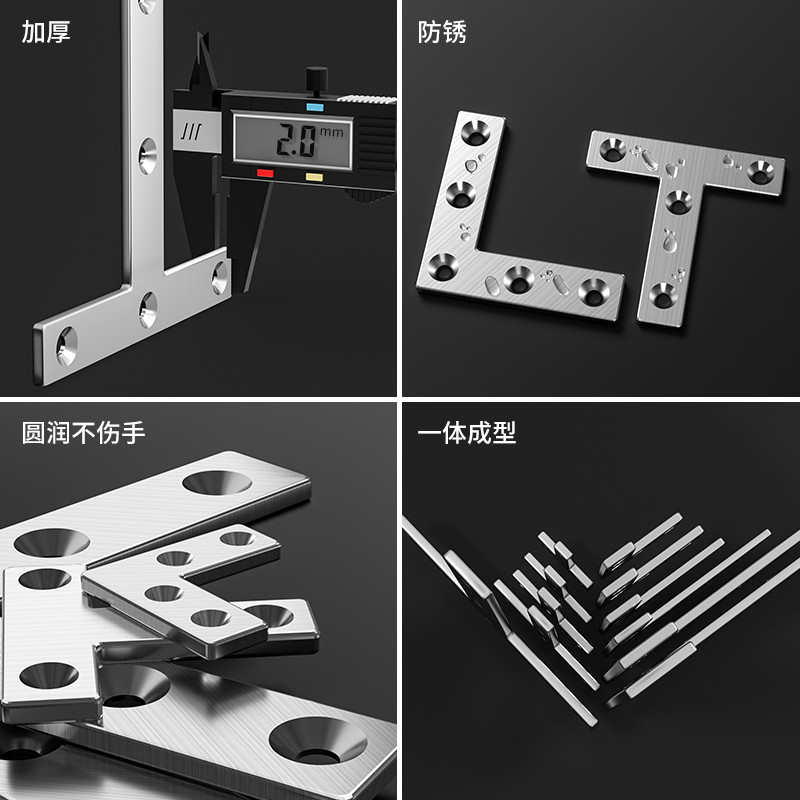 加厚

2.0 mm

防锈

圆润不伤手

一体成型