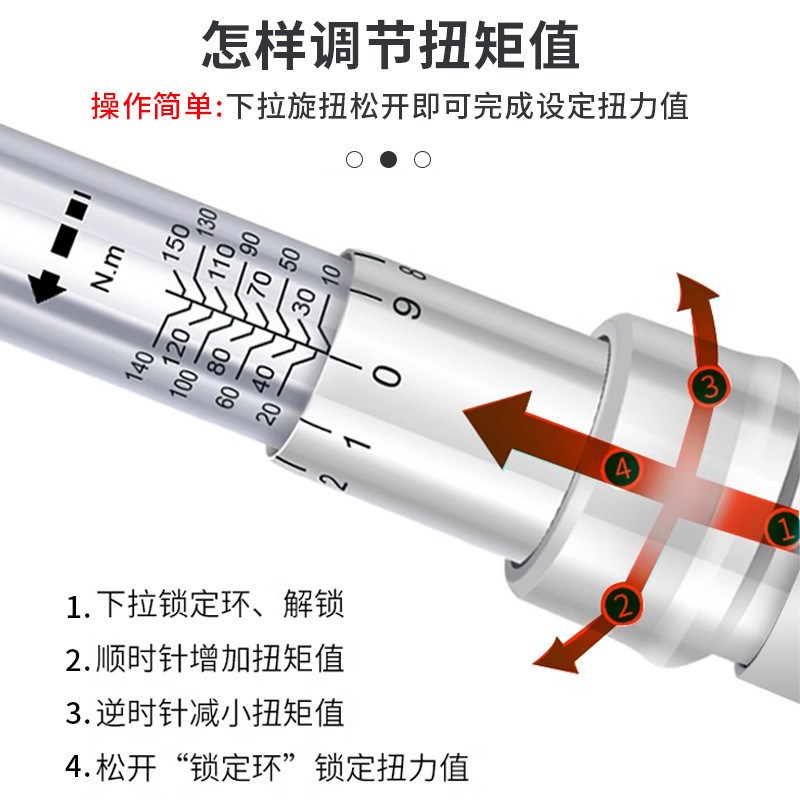 怎样调节扭矩值

操作简单:下拉旋扭松开即可完成设定扭力值

N.m

150 130 110 90 70 50 30 10

140 120 100 80 60 40 20

8 9 0 1 2

3

4

1

2

1. 下拉锁定环、解锁

2. 顺时针增加扭矩值

3. 逆时针减小扭矩值

4. 松开“锁定环”锁定扭力值