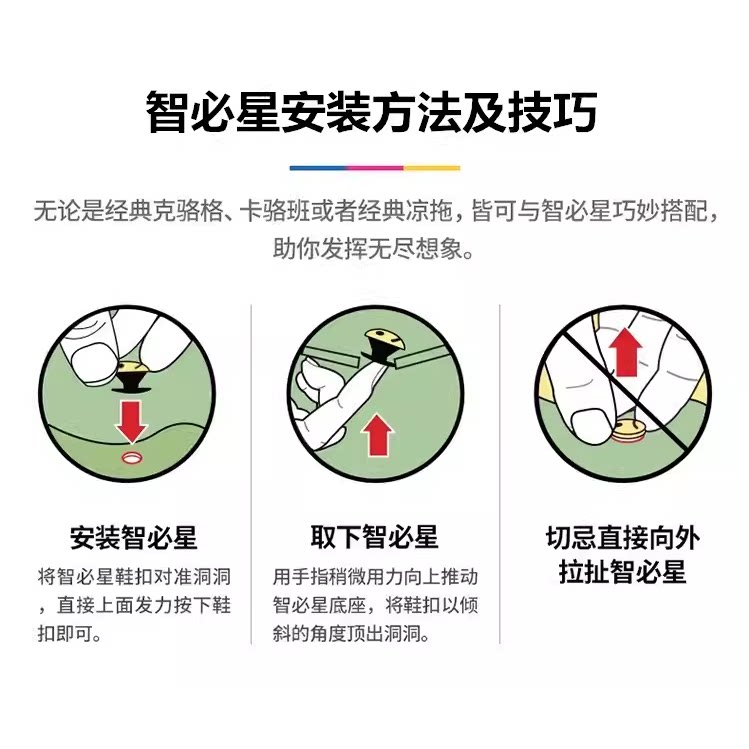 智必星安装方法及技巧

无论是经典克骆格、卡骆班或者经典凉拖，皆可与智必星巧妙搭配，助你发挥无尽想象。

安装智必星

将智必星鞋扣对准洞洞，直接上面发力按下鞋扣即可。

取下智必星

用手指稍微用力向上推动智必星底座，将鞋扣以倾斜的角度顶出洞洞。

切忌直接向外拉扯智必星