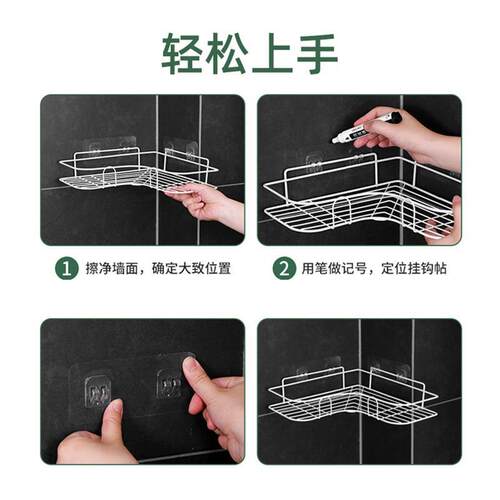 轻松上手

1 擦净墙面，确定大致位置

2 用笔做记号，定位挂钩帖