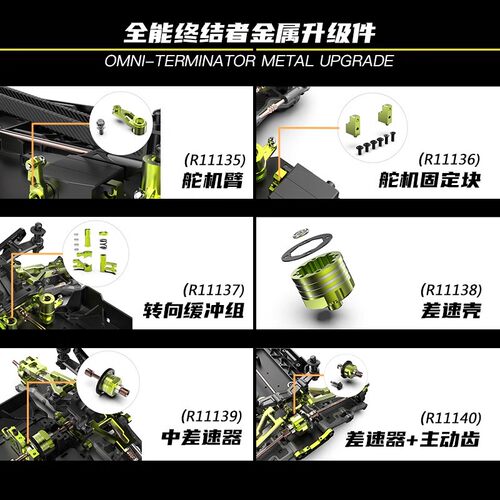 全能终结者金属升级件

OMNI-TERMINATOR METAL UPGRADE

(R11135)
舵机臂

(R11136)
舵机固定块

(R11137)
转向缓冲组

(R11138)
差速壳

(R11139)
中差速器

(R11140)
差速器+主动齿