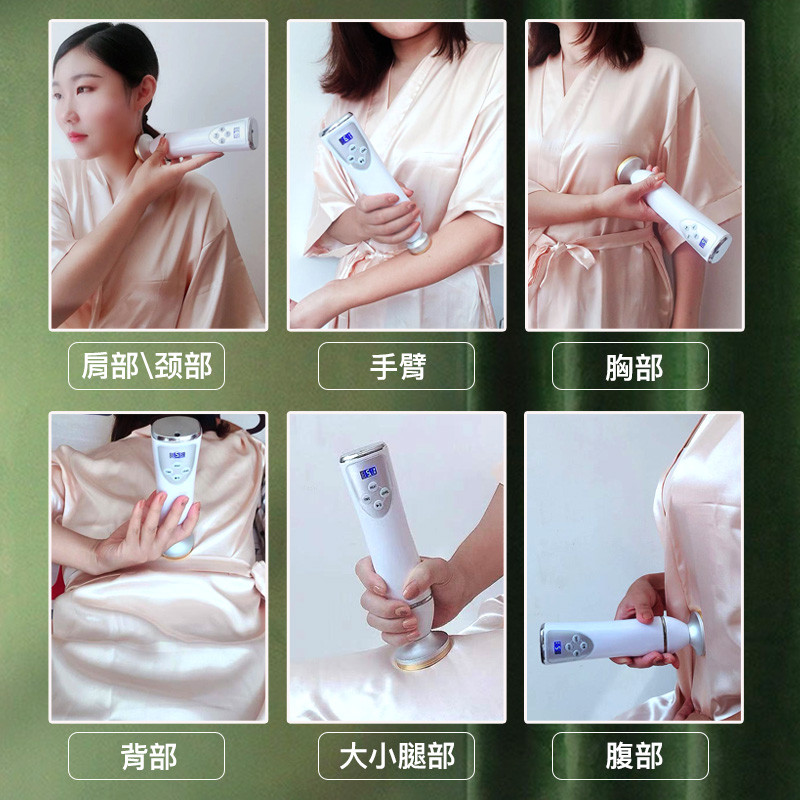 肩部\颈部

手臂

胸部

背部

大小腿部

腹部