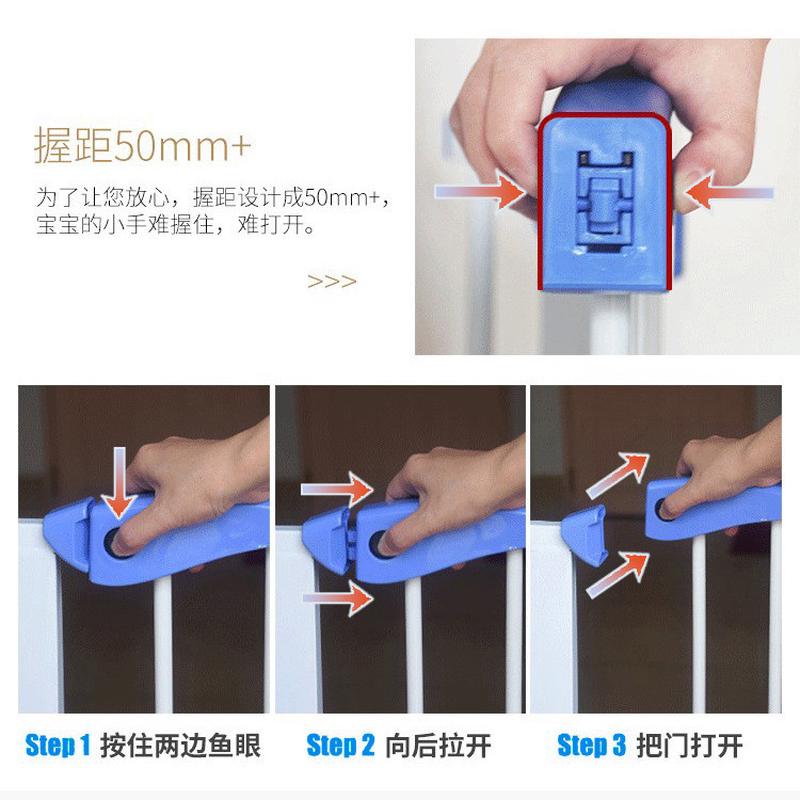 握距50mm+

为了让您放心，握距设计成50mm+，宝宝的小手难握住，难打开。

>>>

Step 1 按住两边鱼眼

Step 2 向后拉开

Step 3 把门打开