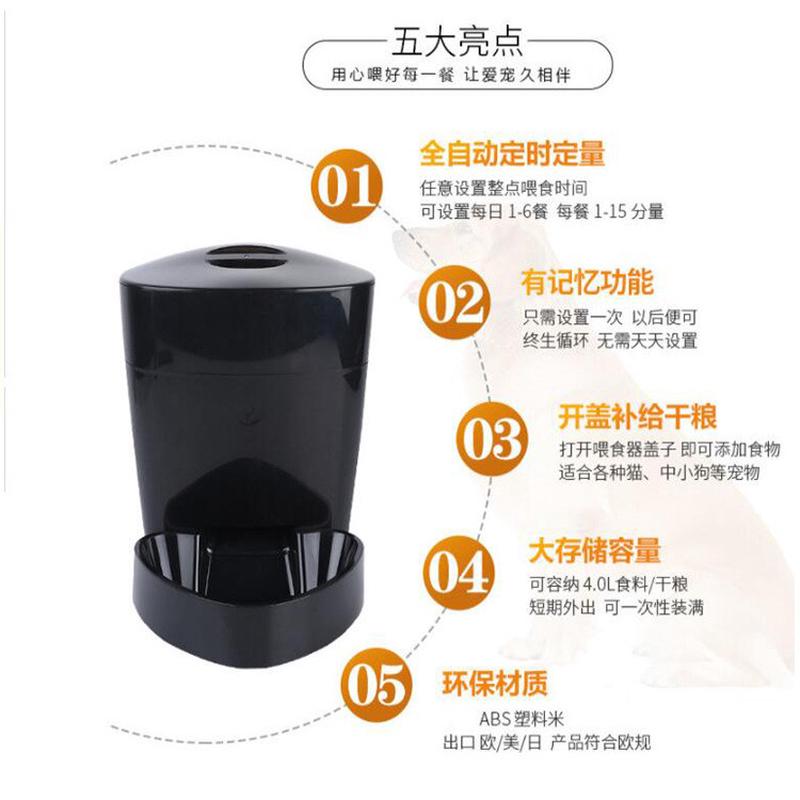 五大亮点

用心喂好每一餐 让爱宠久相伴

01

全自动定时定量

任意设置整点喂食时间
可设置每日 1-6餐 每餐 1-15 分量

02

有记忆功能

只需设置一次 以后便可
终生循环 无需天天设置

03

开盖补给干粮

打开喂食器盖子 即可添加食物
适合各种猫、中小狗等宠物

04

大存储容量

可容纳 4.0L食料/干粮
短期外出 可一次性装满

05

环保材质

ABS 塑料米
出口 欧/美/日 产品符合欧规