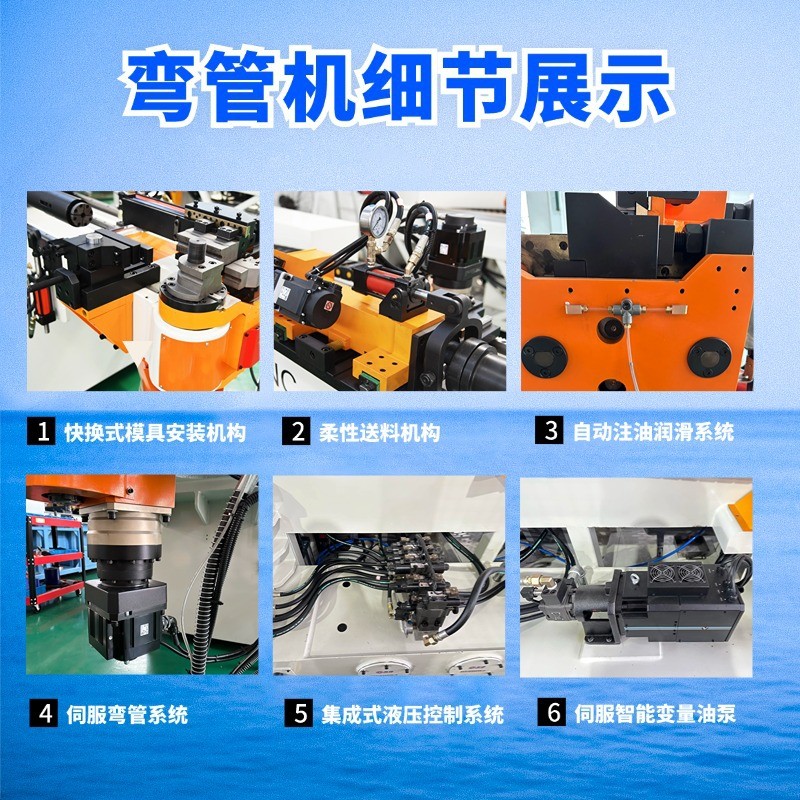 弯管机细节展示

1 快换式模具安装机构

2 柔性送料机构

3 自动注油润滑系统

4 伺服弯管系统

5 集成式液压控制系统

6 伺服智能变量油泵