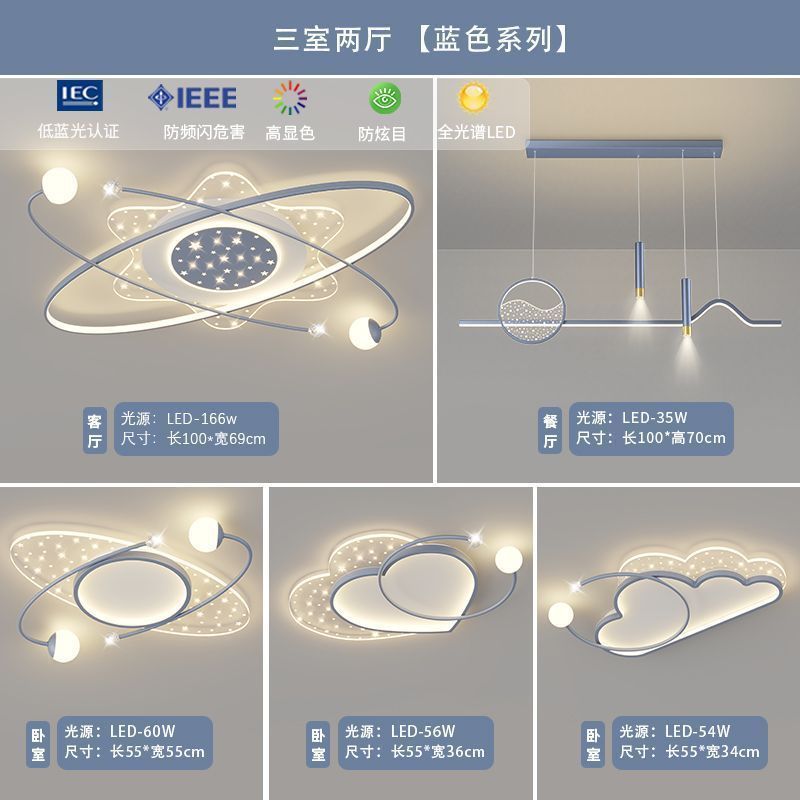 三室两厅 【蓝色系列】

IEC 低蓝光认证
IEEE 防频闪危害
高显色
防炫目
全光谱LED

客厅
光源：LED-166w
尺寸：长100*宽69cm

餐厅
光源：LED-35W
尺寸：长100*高70cm

卧室
光源：LED-60W
尺寸：长55*宽55cm

卧室
光源：LED-56W
尺寸：长55*宽36cm

卧室
光源：LED-54W
尺寸：长55*宽34cm