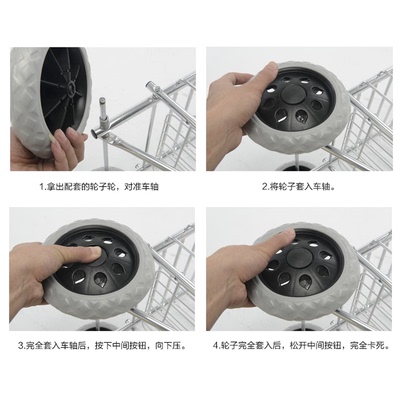 1.拿出配套的轮子轮，对准车轴

2.将轮子套入车轴。

3.完全套入车轴后，按下中间按钮，向下压。

4.轮子完全套入后，松开中间按钮，完全卡死。