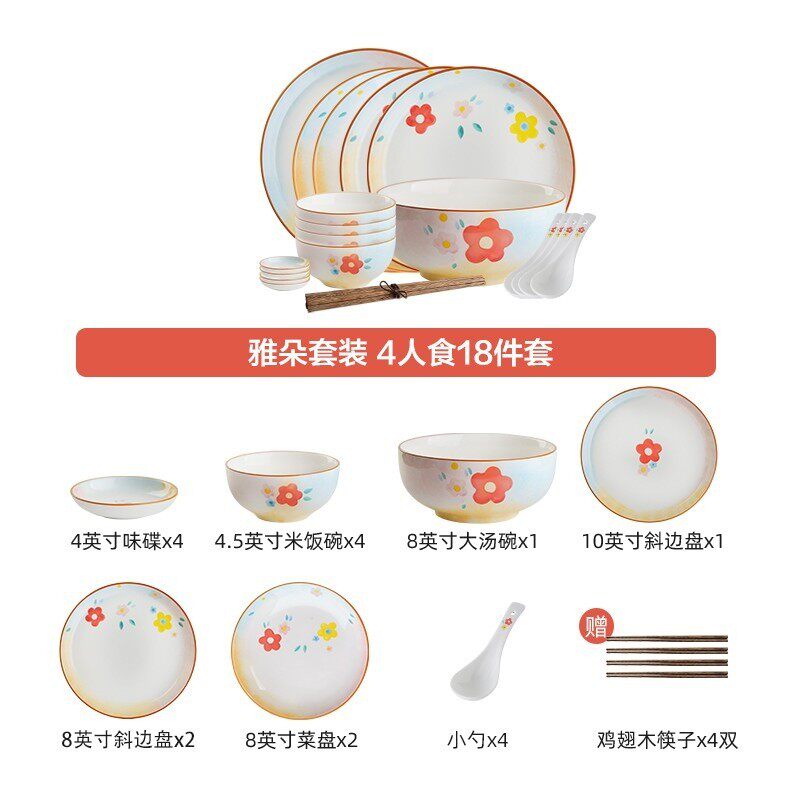 雅朵套装 4人食18件套

4英寸味碟x4

4.5英寸米饭碗x4

8英寸大汤碗x1

10英寸斜边盘x1

8英寸斜边盘x2

8英寸菜盘x2

小勺x4

赠

鸡翅木筷子x4双