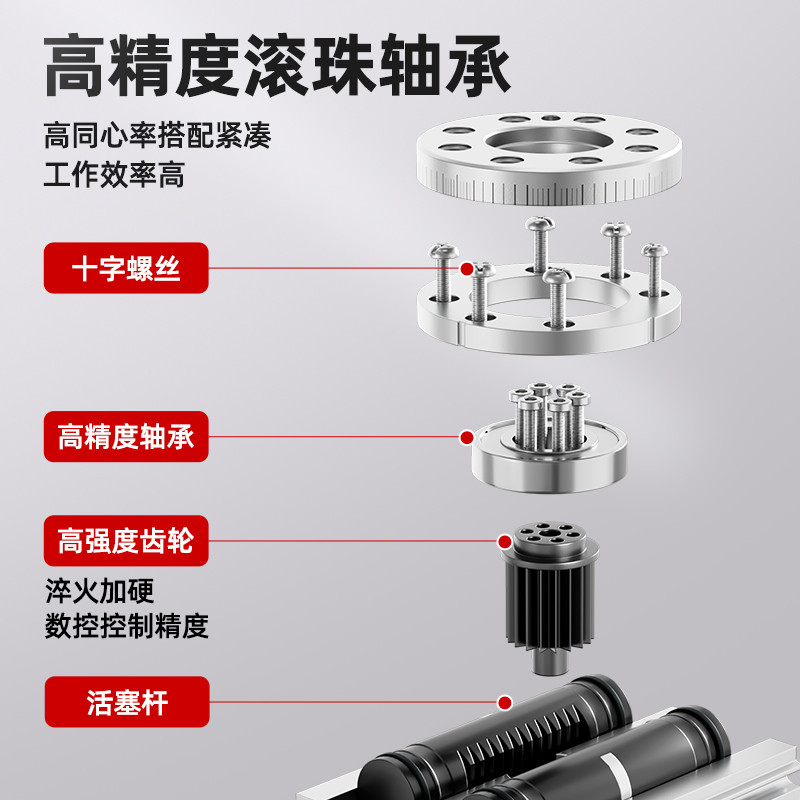 高精度滚珠轴承

高同心率搭配紧凑
工作效率高

十字螺丝

高精度轴承

高强度齿轮

淬火加硬
数控控制精度

活塞杆