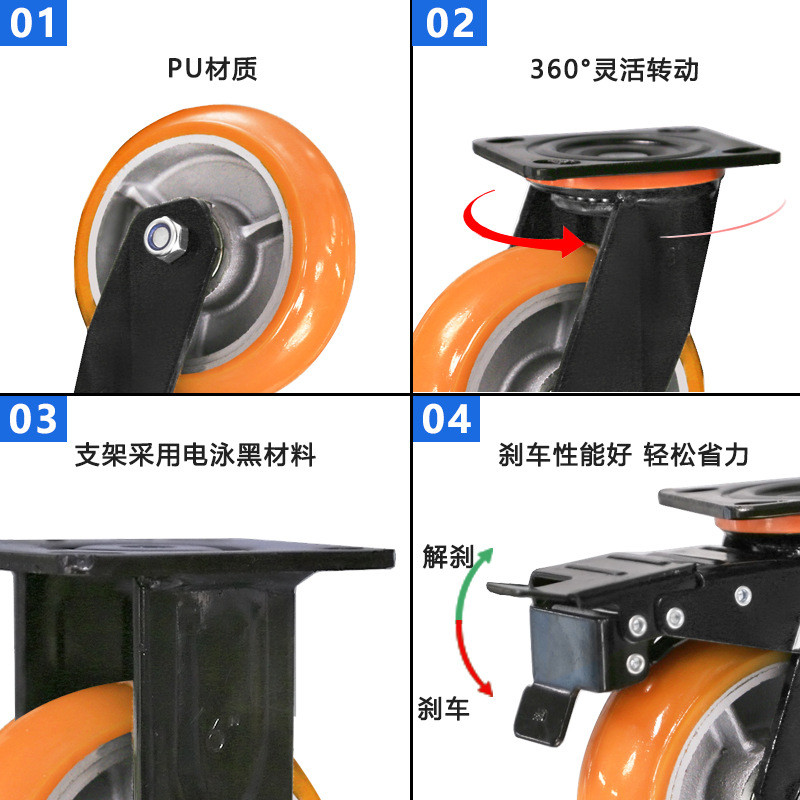 01

PU材质

02

360°灵活转动

03

支架采用电泳黑材料

6"

04

刹车性能好 轻松省力

解刹

刹车