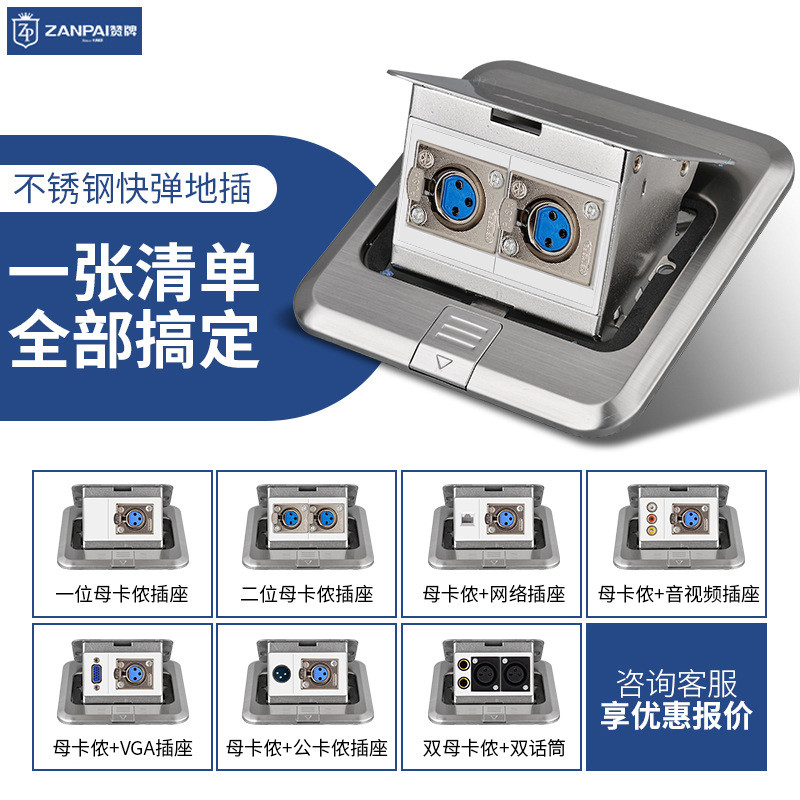 ZANPAI赞牌

不锈钢快弹地插

一张清单
全部搞定

一位母卡侬插座

二位母卡侬插座

母卡侬+网络插座

母卡侬+音视频插座

母卡侬+VGA插座

母卡侬+公卡侬插座

双母卡侬+双话筒

咨询客服
享优惠报价