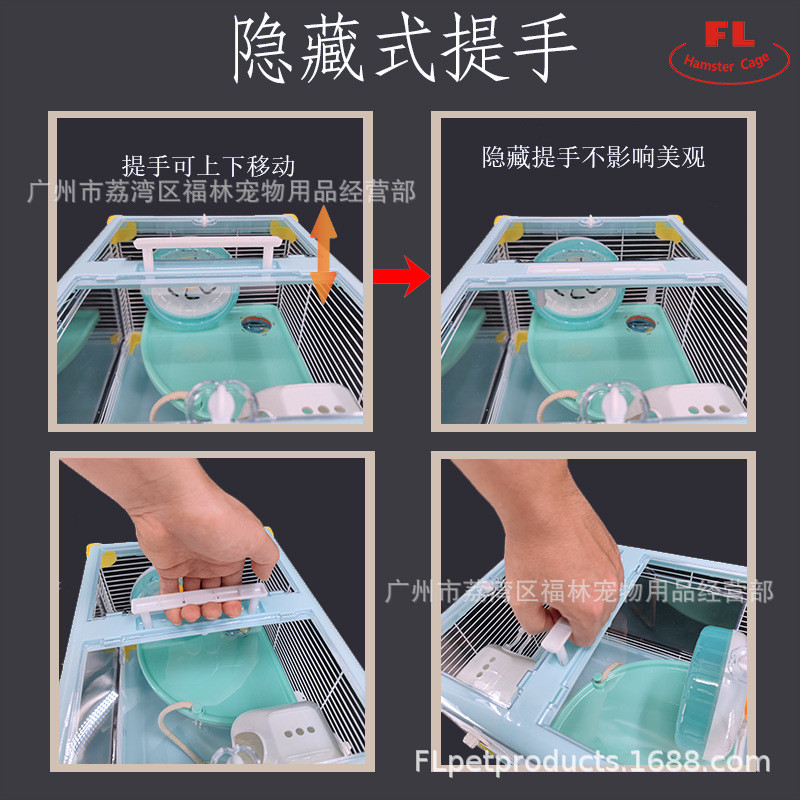 隐藏式提手

FL
Hamster Cage

提手可上下移动

广州市荔湾区福林宠物用品经营部

隐藏提手不影响美观

广州市荔湾区福林宠物用品经营部

FLpetproducts.1688.com