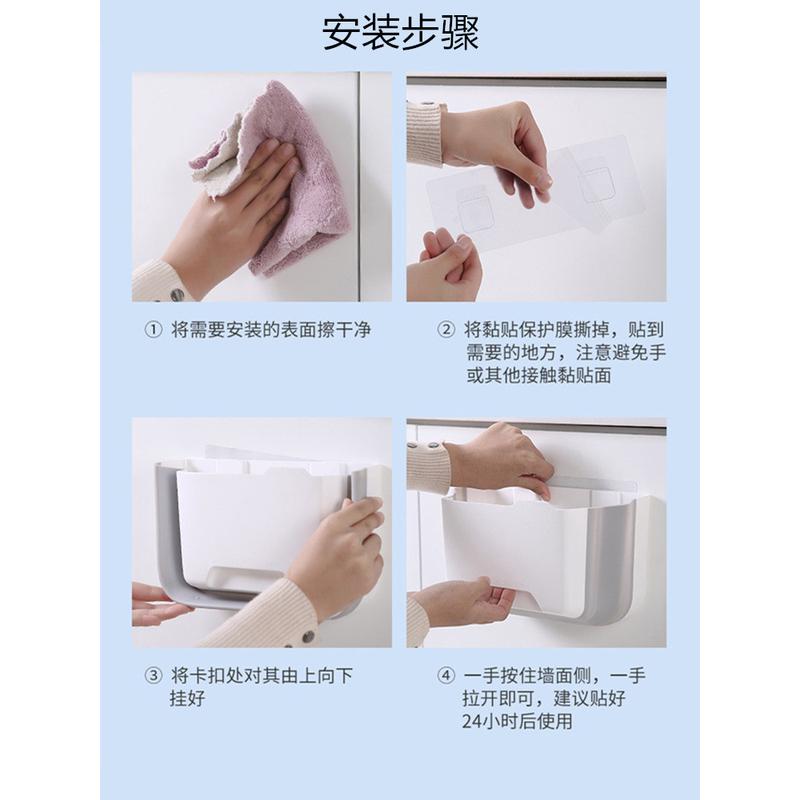 安装步骤

① 将需要安装的表面擦干净

② 将黏贴保护膜撕掉，贴到需要的地方，注意避免手或其他接触黏贴面

③ 将卡扣处对其由上向下挂好

④ 一手按住墙面侧，一手拉开即可，建议贴好24小时后使用