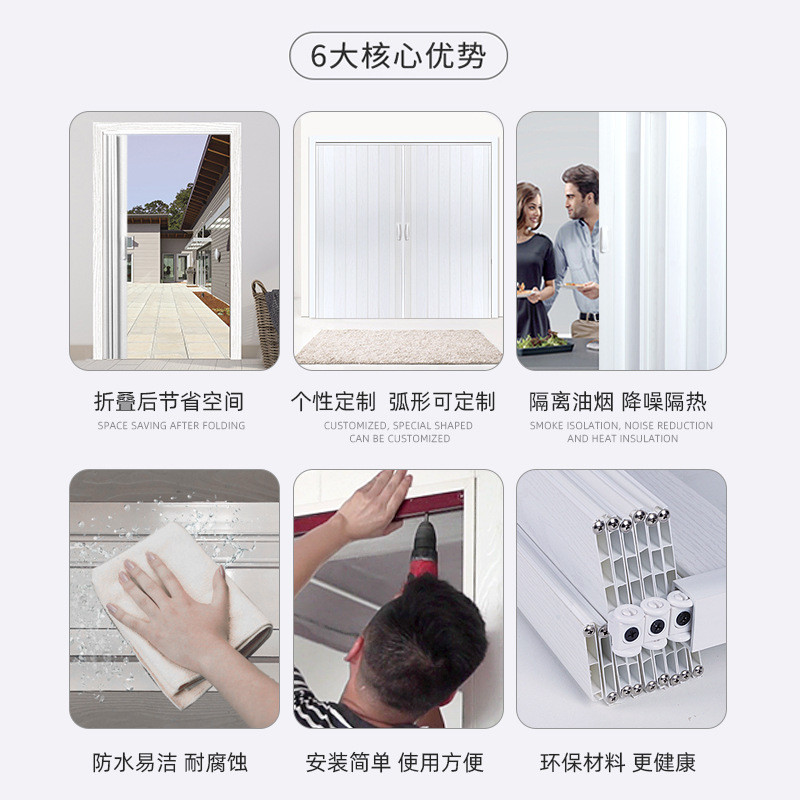 6大核心优势

折叠后节省空间
SPACE SAVING AFTER FOLDING

个性定制 弧形可定制
CUSTOMIZED, SPECIAL SHAPED CAN BE CUSTOMIZED

隔离油烟 降噪隔热
SMOKE ISOLATION, NOISE REDUCTION AND HEAT INSULATION

防水易洁 耐腐蚀

安装简单 使用方便

环保材料 更健康