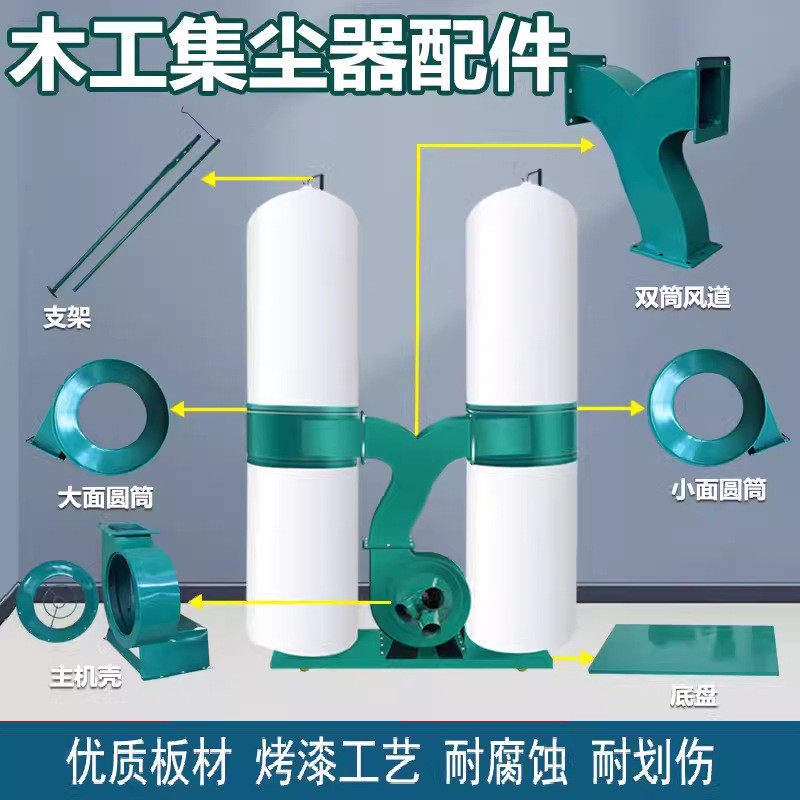 木工集尘器配件

支架

双筒风道

大面圆筒

小面圆筒

主机壳

底盘

优质板材 烤漆工艺 耐腐蚀 耐划伤