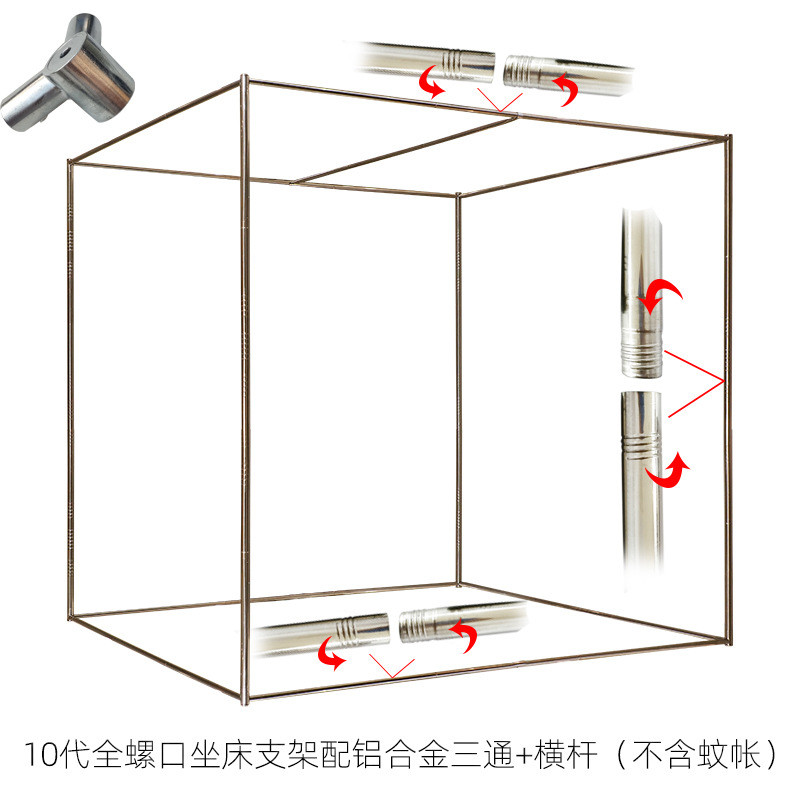 10代全螺口坐床支架配铝合金三通+横杆（不含蚊帐）