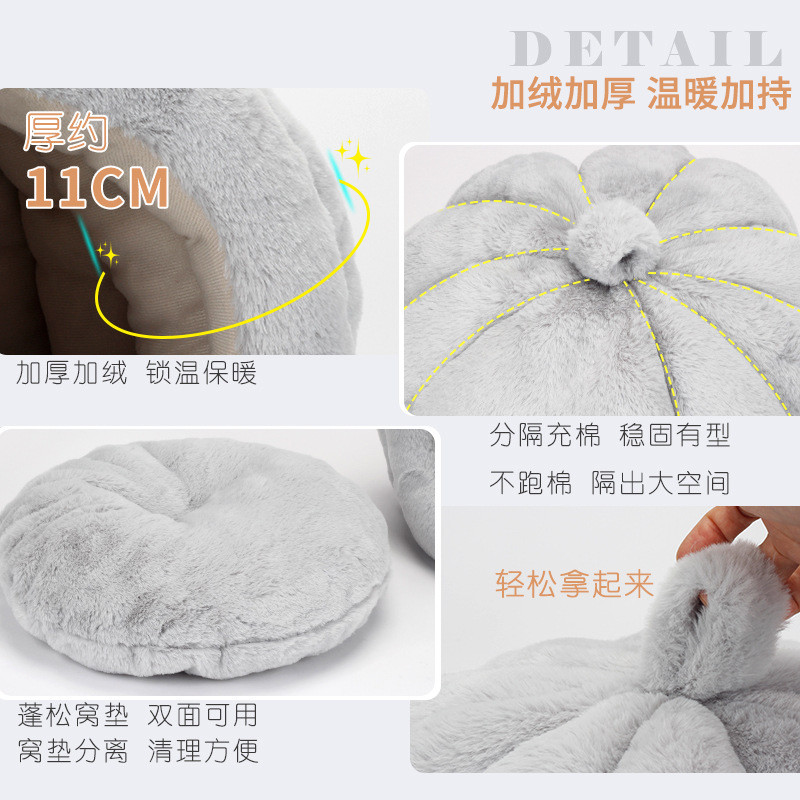 DETAIL
加绒加厚 温暖加持

厚约
11CM

加厚加绒 锁温保暖

分隔充棉 稳固有型
不跑棉 隔出大空间

轻松拿起来

蓬松窝垫 双面可用
窝垫分离 清理方便