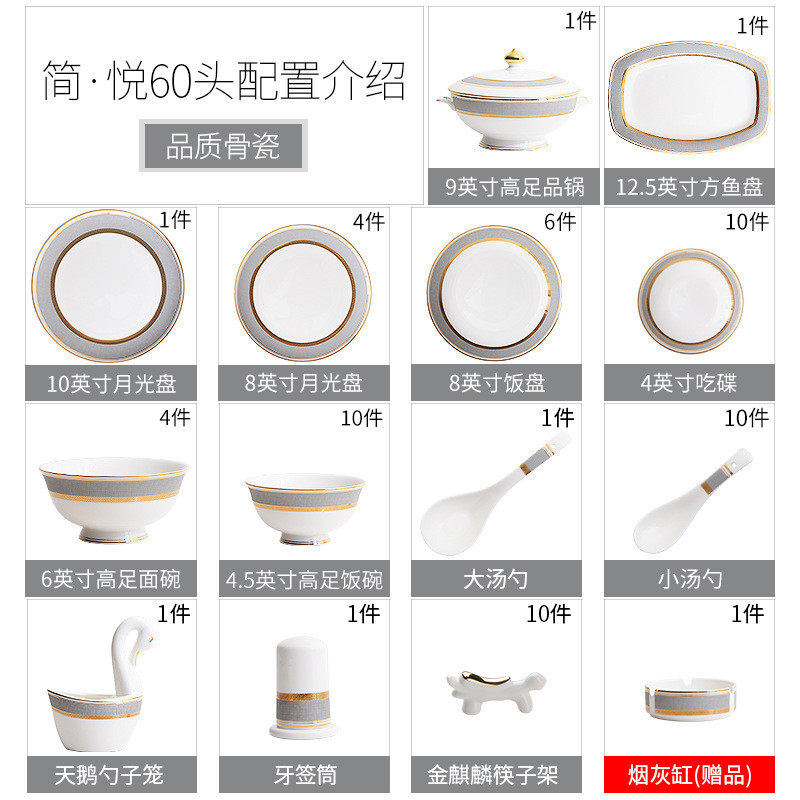 简·悦60头配置介绍

品质骨瓷

1件
9英寸高足品锅

1件
12.5英寸方鱼盘

1件
10英寸月光盘

4件
8英寸月光盘

6件
8英寸饭盘

10件
4英寸吃碟

4件
6英寸高足面碗

10件
4.5英寸高足饭碗

1件
大汤勺

10件
小汤勺

1件
天鹅勺子笼

1件
牙签筒

10件
金麒麟筷子架

1件
烟灰缸(赠品)