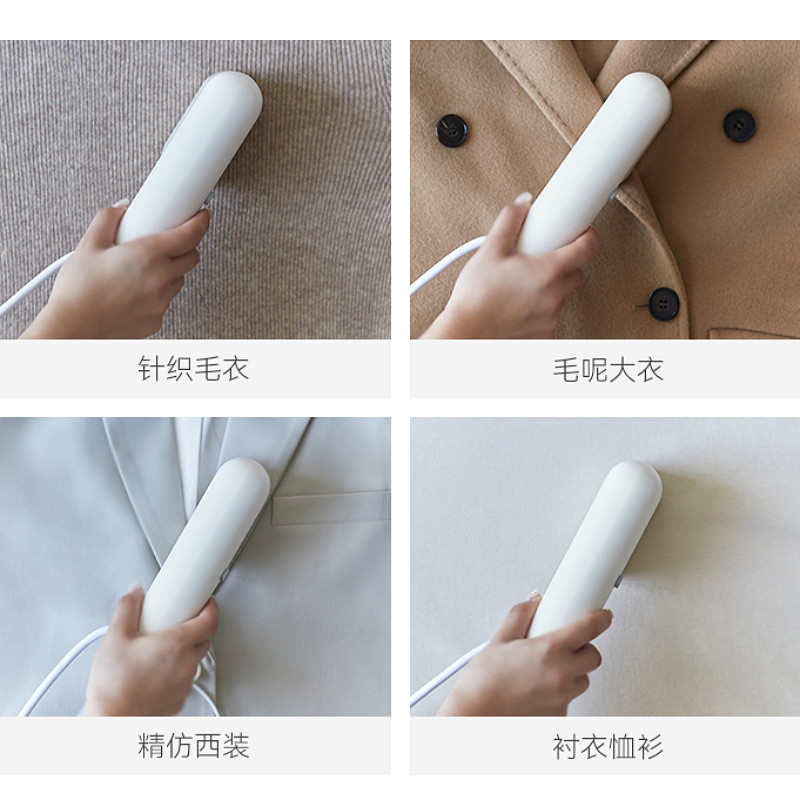 针织毛衣

毛呢大衣

精仿西装

衬衣恤衫