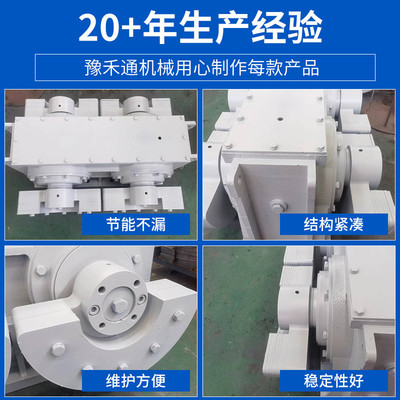 20+年生产经验

豫禾通机械用心制作每款产品

节能不漏

结构紧凑

维护方便

稳定性好